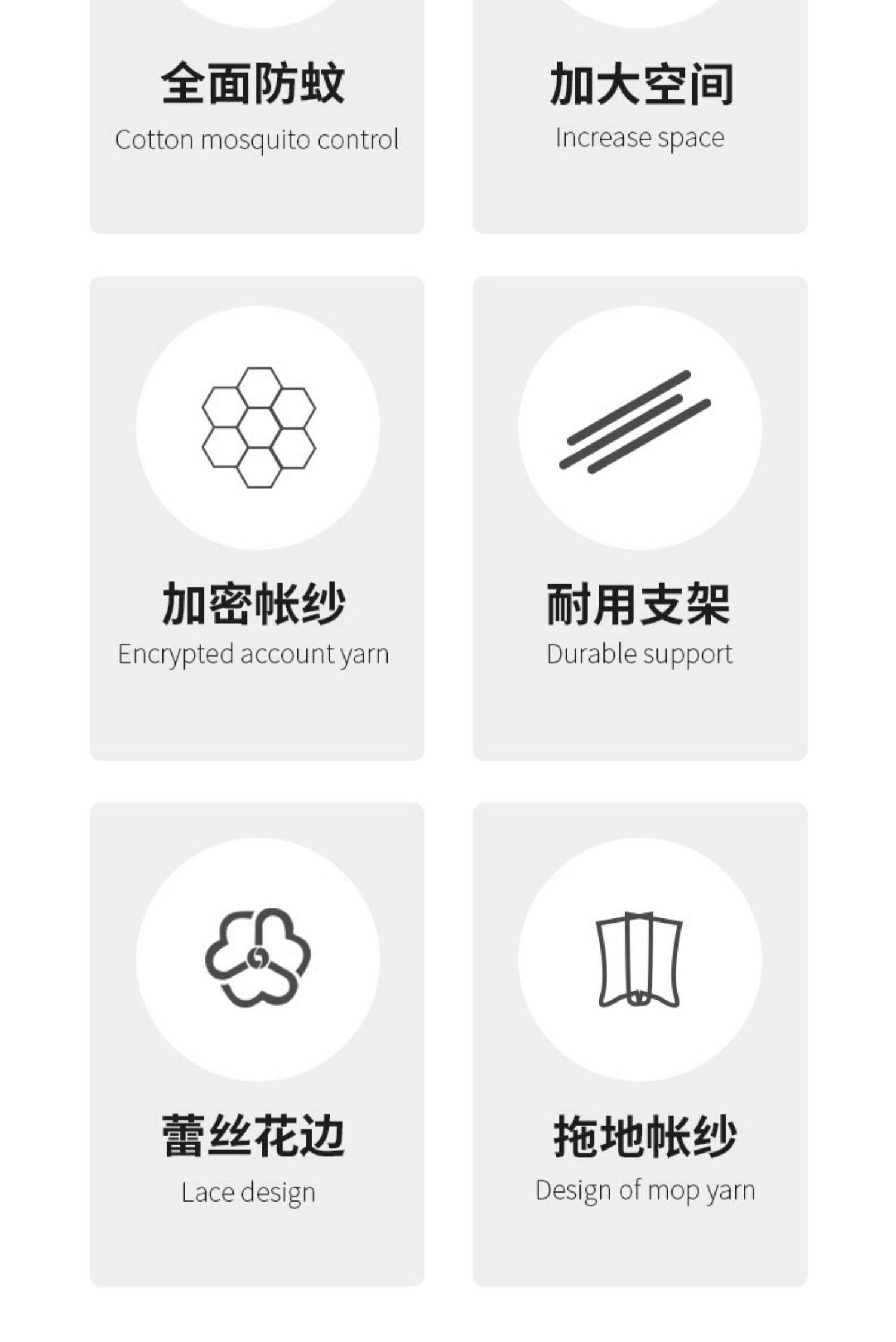 全面防蚊
Cotton mosquito control

加大空间
Increase space

加密帐纱
Encrypted account yarn

耐用支架
Durable support

蕾丝花边
Lace design

拖地帐纱
Design of mop yarn