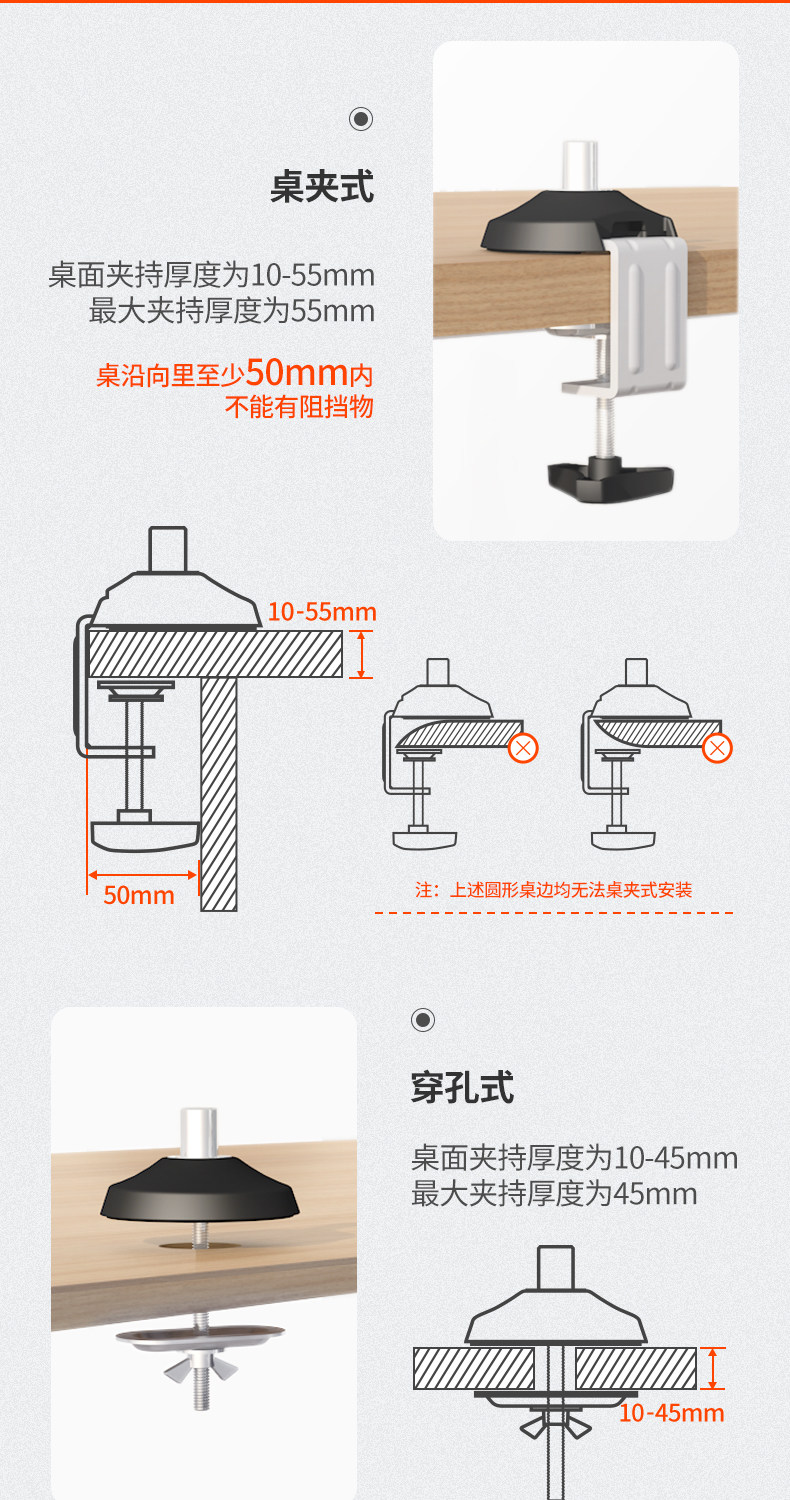 桌夹式

桌面夹持厚度为10-55mm
最大夹持厚度为55mm

桌沿向里至少50mm内
不能有阻挡物

10-55mm

50mm

注：上述圆形桌边均无法桌夹式安装

穿孔式

桌面夹持厚度为10-45mm
最大夹持厚度为45mm

10-45mm