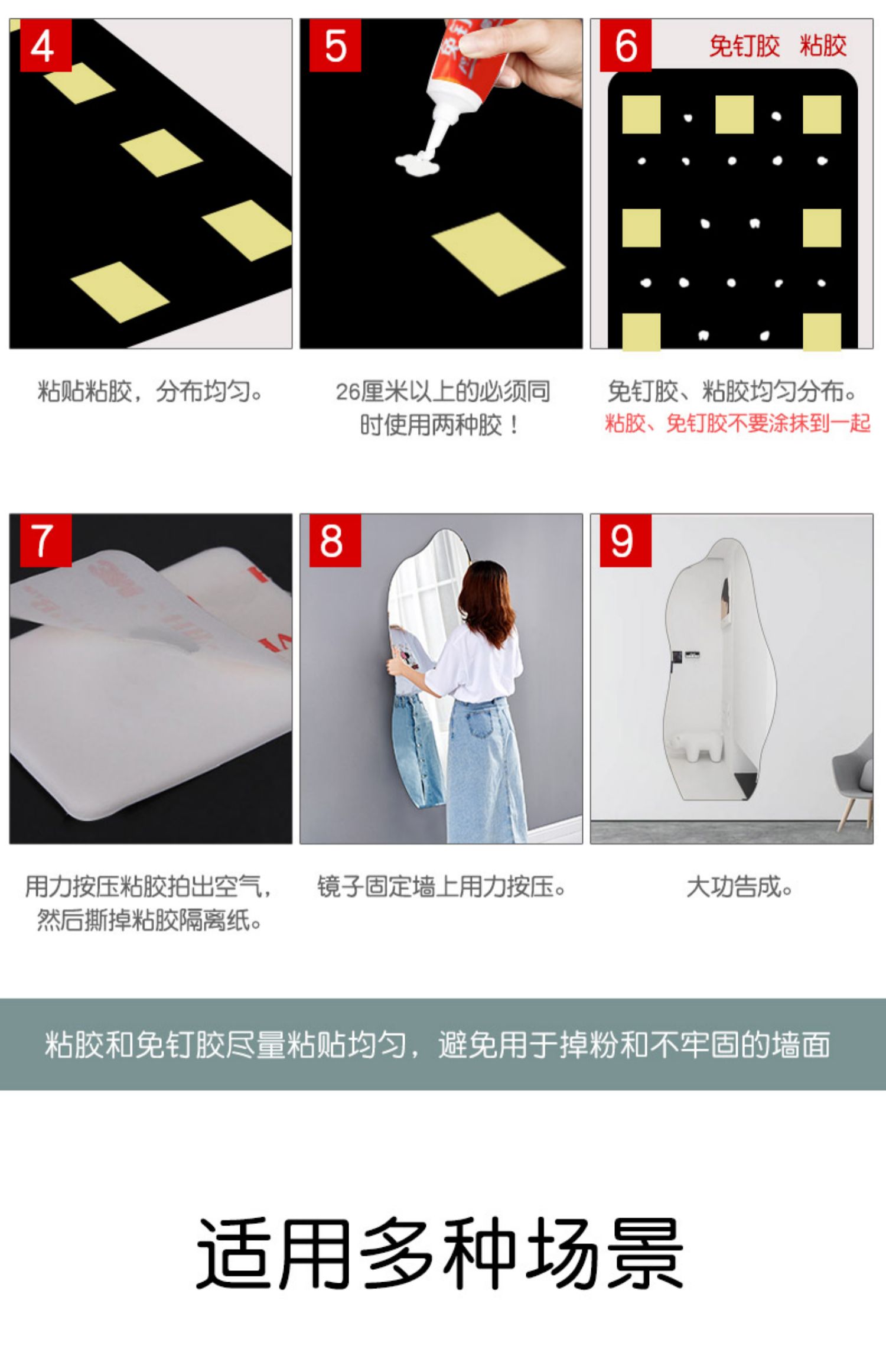 4

粘贴粘胶，分布均匀。

5

26厘米以上的必须同时使用两种胶！

6

免钉胶　粘胶

免钉胶、粘胶均匀分布。
粘胶、免钉胶不要涂抹到一起

7

用力按压粘胶拍出空气，然后撕掉粘胶隔离纸。

8

镜子固定墙上用力按压。

9

大功告成。

粘胶和免钉胶尽量粘贴均匀，避免用于掉粉和不牢固的墙面

适用多种场景