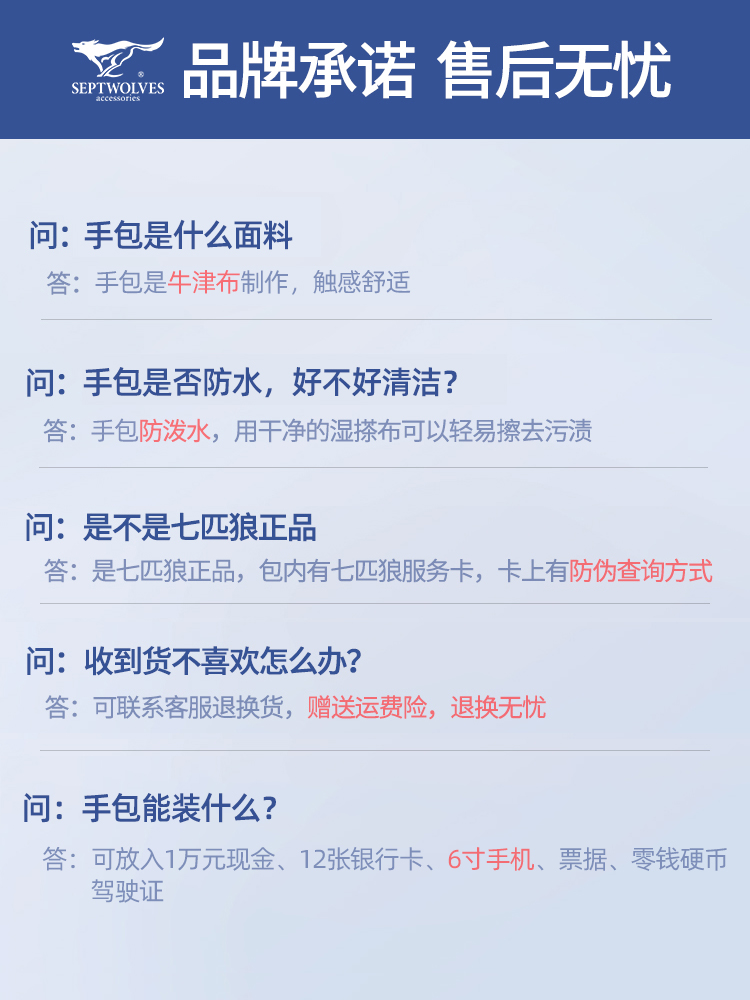 SEPTWOLVES
accessories

品牌承诺 售后无忧

问：手包是什么面料

答：手包是牛津布制作，触感舒适

问：手包是否防水，好不好清洁？

答：手包防泼水，用干净的湿搽布可以轻易擦去污渍

问：是不是七匹狼正品

答：是七匹狼正品，包内有七匹狼服务卡，卡上有防伪查询方式

问：收到货不喜欢怎么办？

答：可联系客服退换货，赠送运费险，退换无忧

问：手包能装什么？

答：可放入1万元现金、12张银行卡、6寸手机、票据、零钱硬币驾驶证