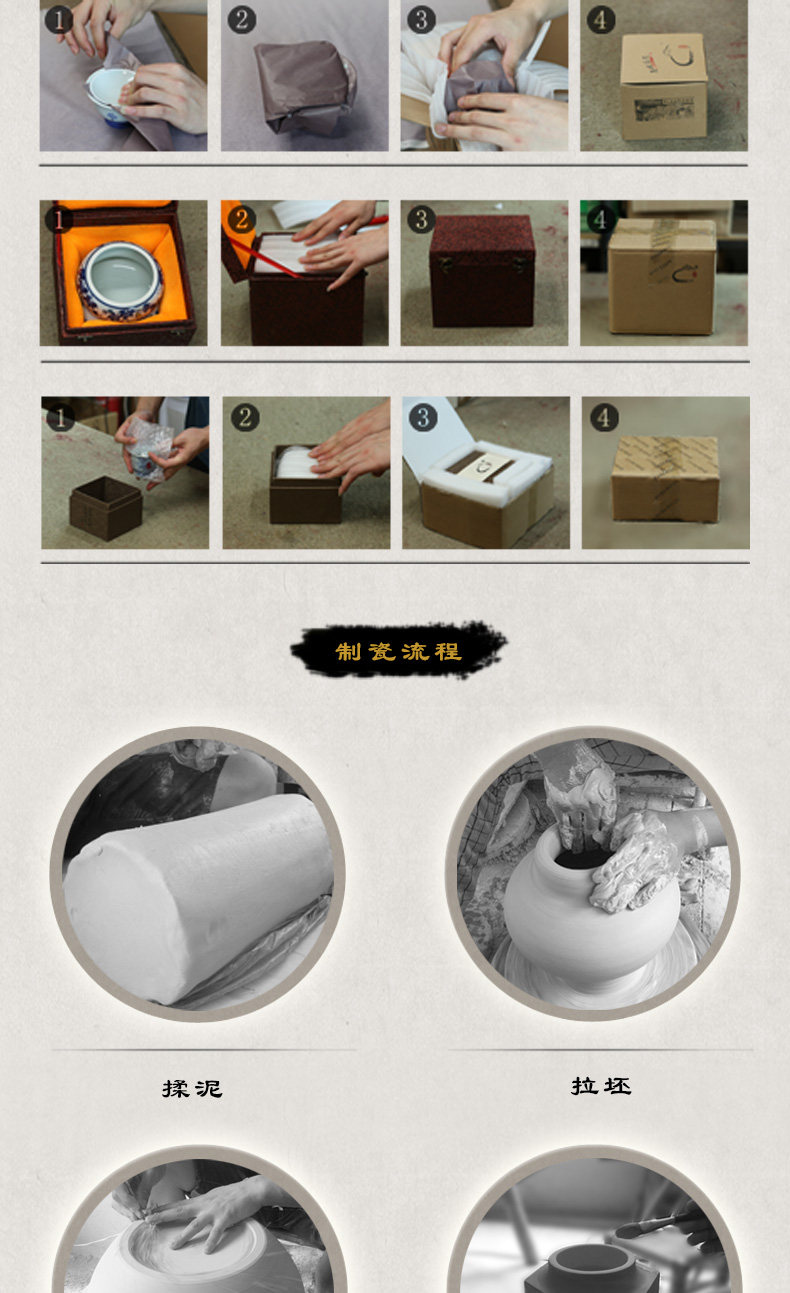 1 2 3 4

1 2 3 4

1 2 3 4

制瓷流程

揉泥

拉坯