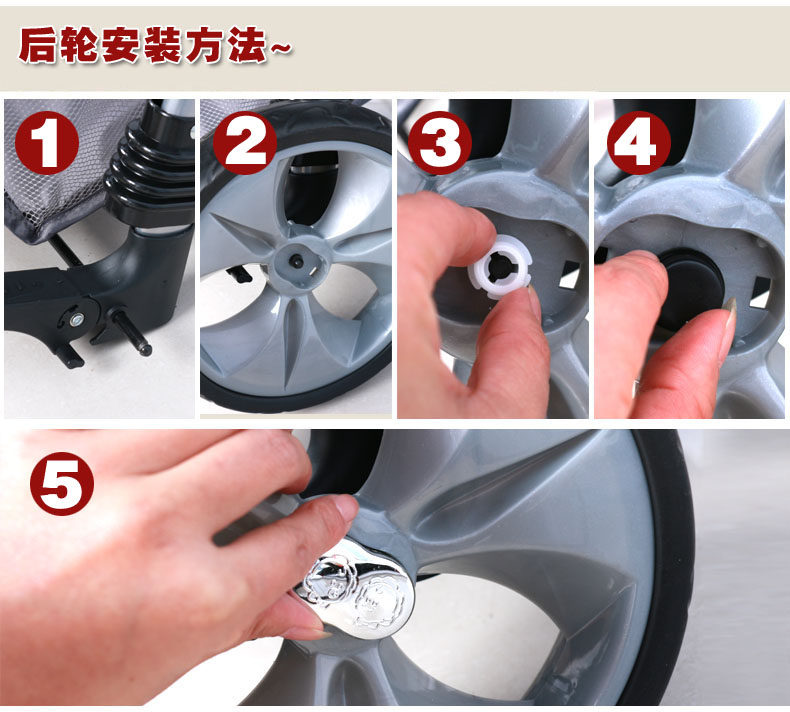 后轮安装方法~

1

2

3

4

5