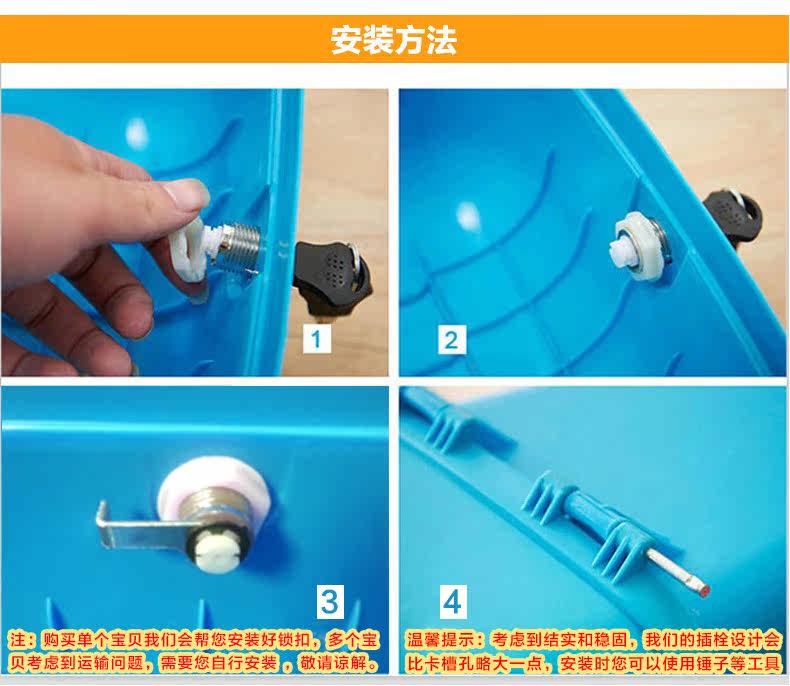 安装方法

1

2

3

注：购买单个宝贝我们会帮您安装好锁扣，多个宝贝考虑到运输问题，需要您自行安装，敬请谅解。

4

温馨提示：考虑到结实和稳固，我们的插栓设计会比卡槽孔略大一点，安装时您可以使用锤子等工具