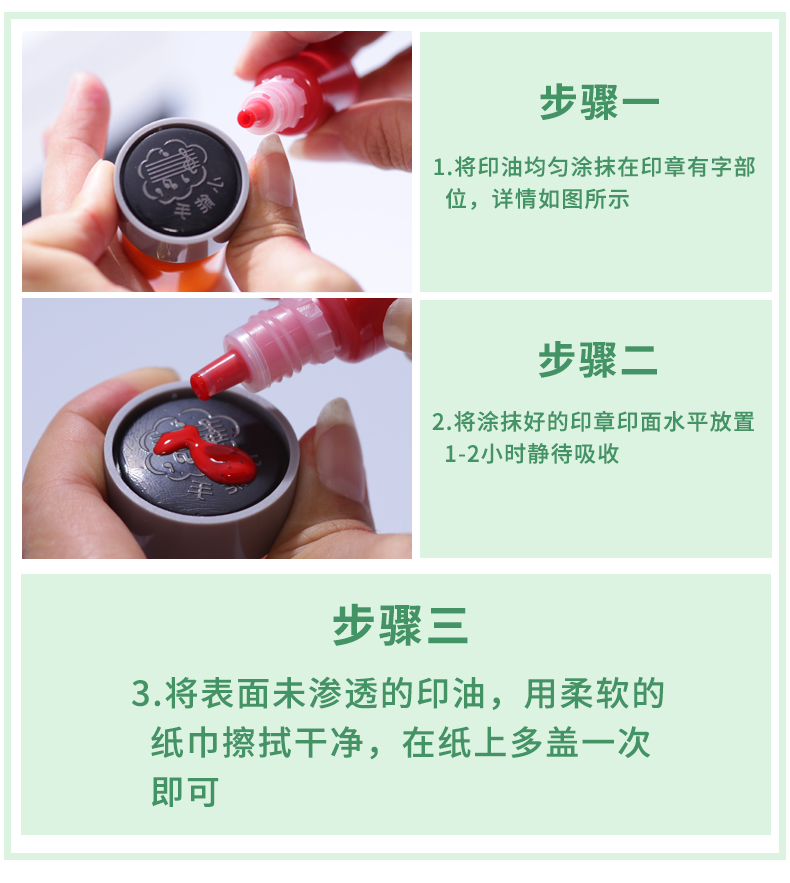 步骤一

1.将印油均匀涂抹在印章有字部位，详情如图所示

步骤二

2.将涂抹好的印章印面水平放置1-2小时静待吸收

步骤三

3.将表面未渗透的印油，用柔软的纸巾擦拭干净，在纸上多盖一次即可