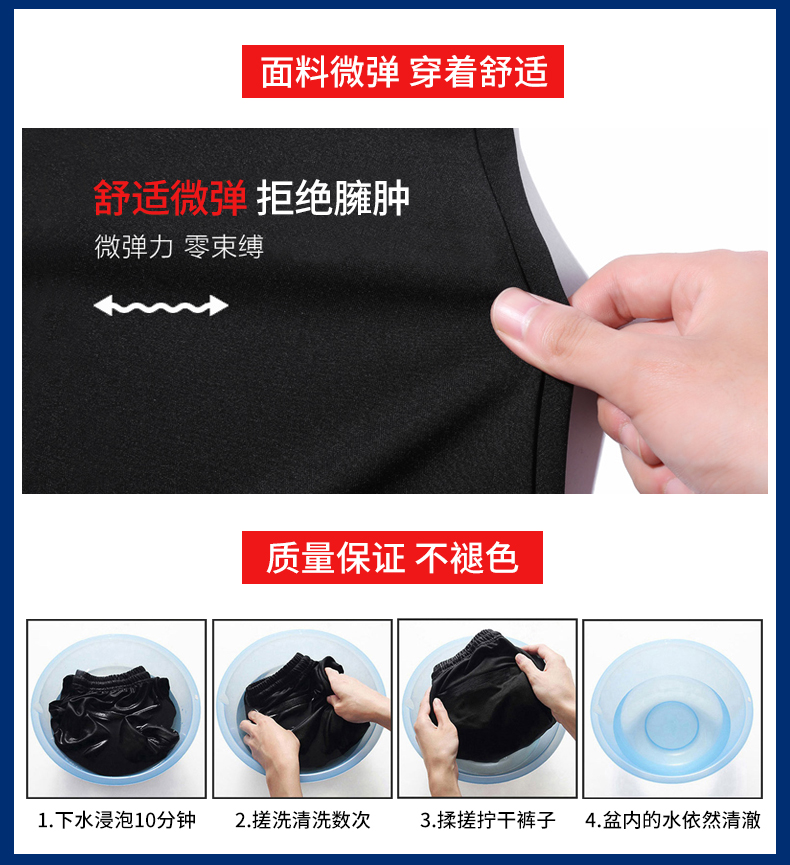 面料微弹 穿着舒适

舒适微弹 拒绝臃肿

微弹力 零束缚

质量保证 不褪色

1.下水浸泡10分钟

2.搓洗清洗数次

3.揉搓拧干裤子

4.盆内的水依然清澈