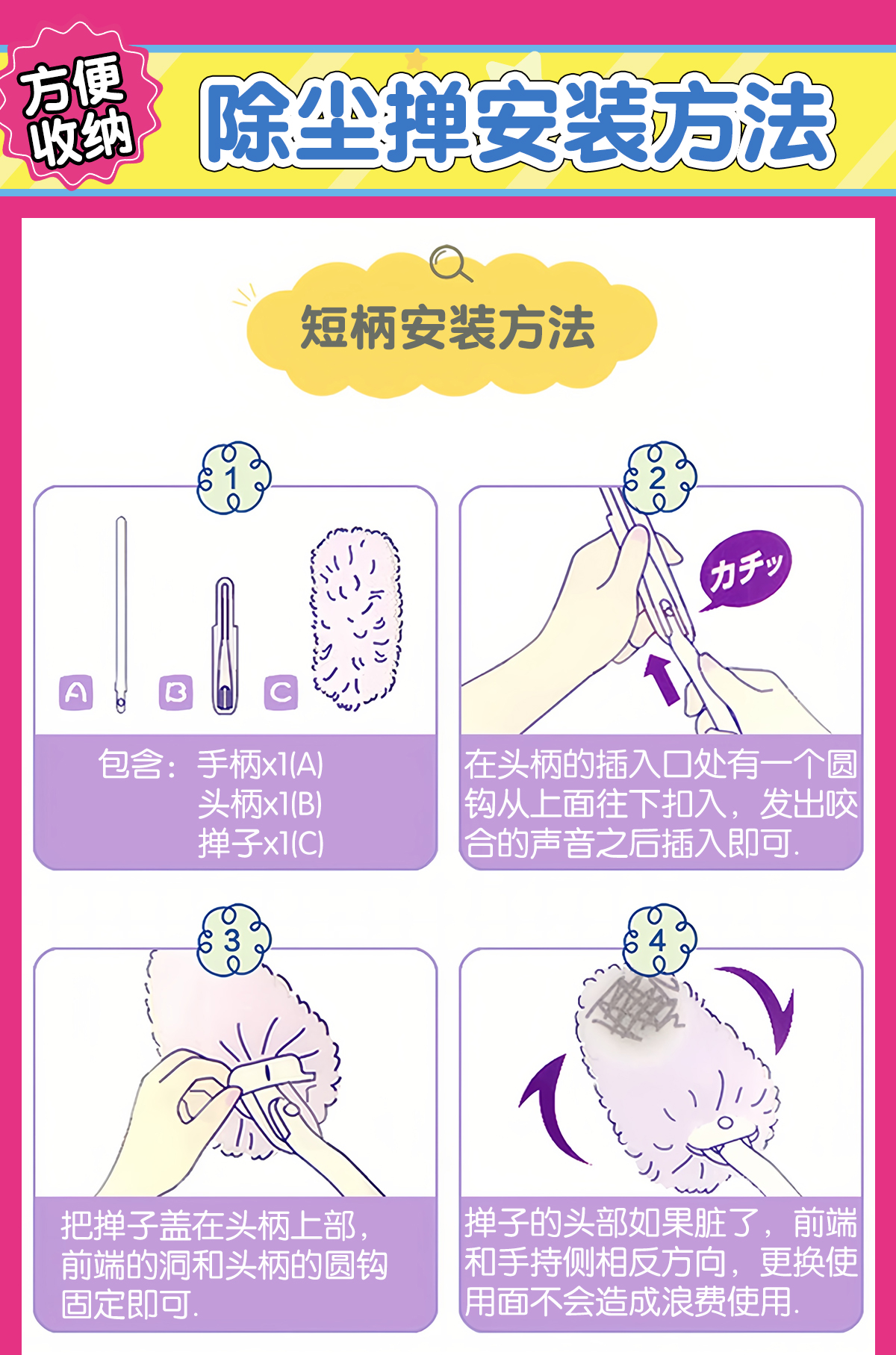 方便收纳

除尘掸安装方法

短柄安装方法

1

A B C

包含：手柄x1(A)
头柄x1(B)
掸子x1(C)

2

カチッ

在头柄的插入口处有一个圆钩从上面往下扣入，发出咬合的声音之后插入即可.

3

把掸子盖在头柄上部，前端的洞和头柄的圆钩固定即可.

4

掸子的头部如果脏了，前端和手持侧相反方向，更换使用面不会造成浪费使用.