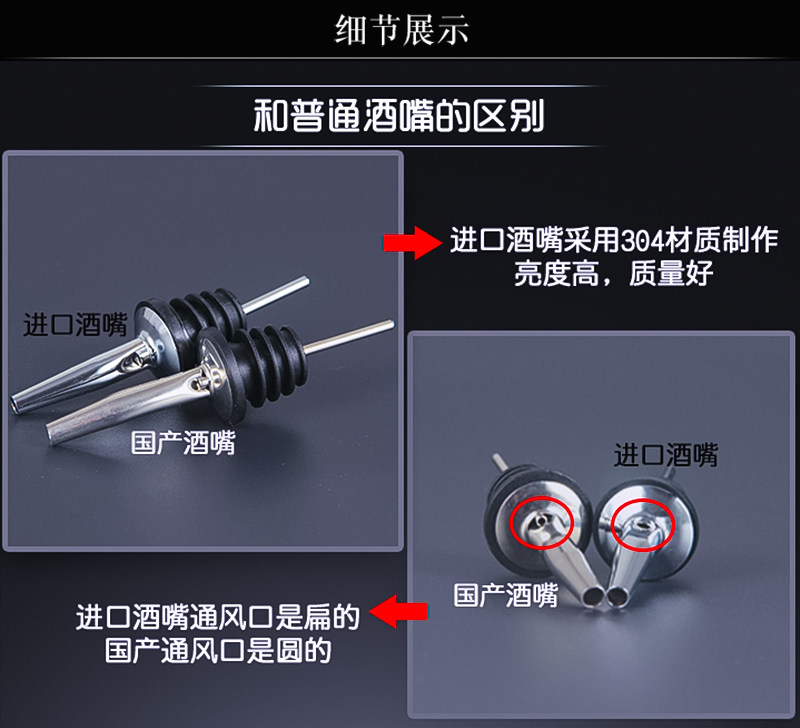 细节展示

和普通酒嘴的区别

进口酒嘴

国产酒嘴

进口酒嘴采用304材质制作
亮度高，质量好

进口酒嘴

国产酒嘴

进口酒嘴通风口是扁的
国产通风口是圆的