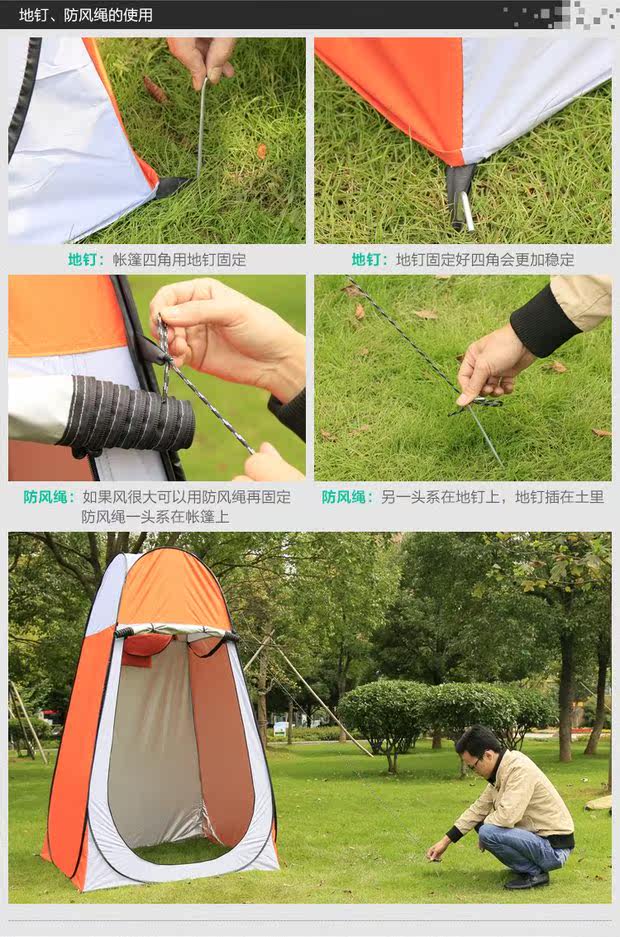 地钉、防风绳的使用

地钉：帐篷四角用地钉固定

地钉：地钉固定好四角会更加稳定

防风绳：如果风很大可以用防风绳再固定 防风绳一头系在帐篷上

防风绳：另一头系在地钉上，地钉插在土里