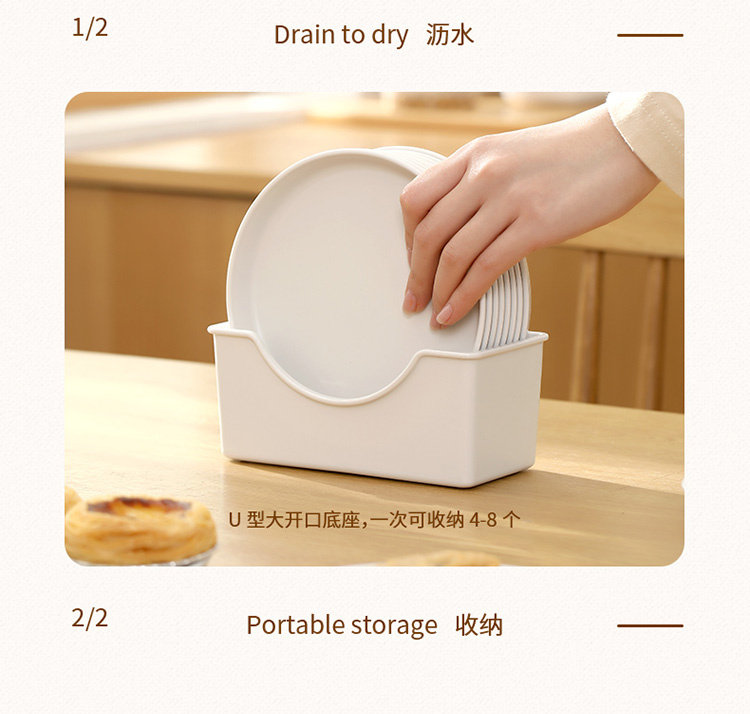 1/2

Drain to dry 沥水

U 型大开口底座,一次可收纳 4-8 个

2/2

Portable storage 收纳