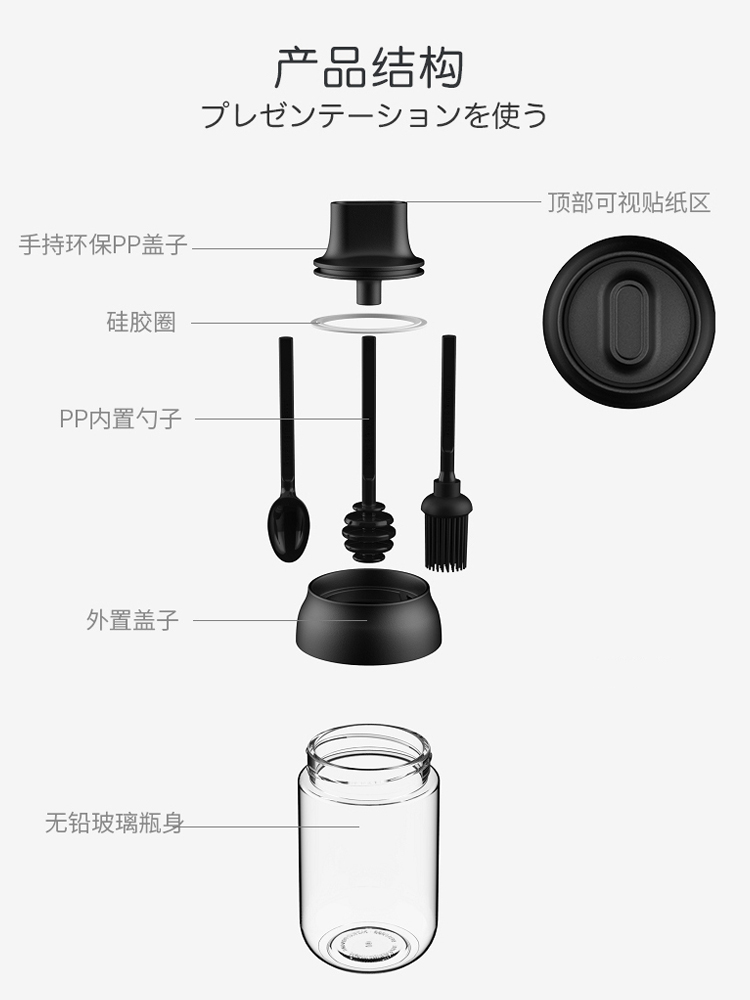 产品结构
プレゼンテーションを使う

顶部可视贴纸区

手持环保PP盖子

硅胶圈

PP内置勺子

外置盖子

无铅玻璃瓶身