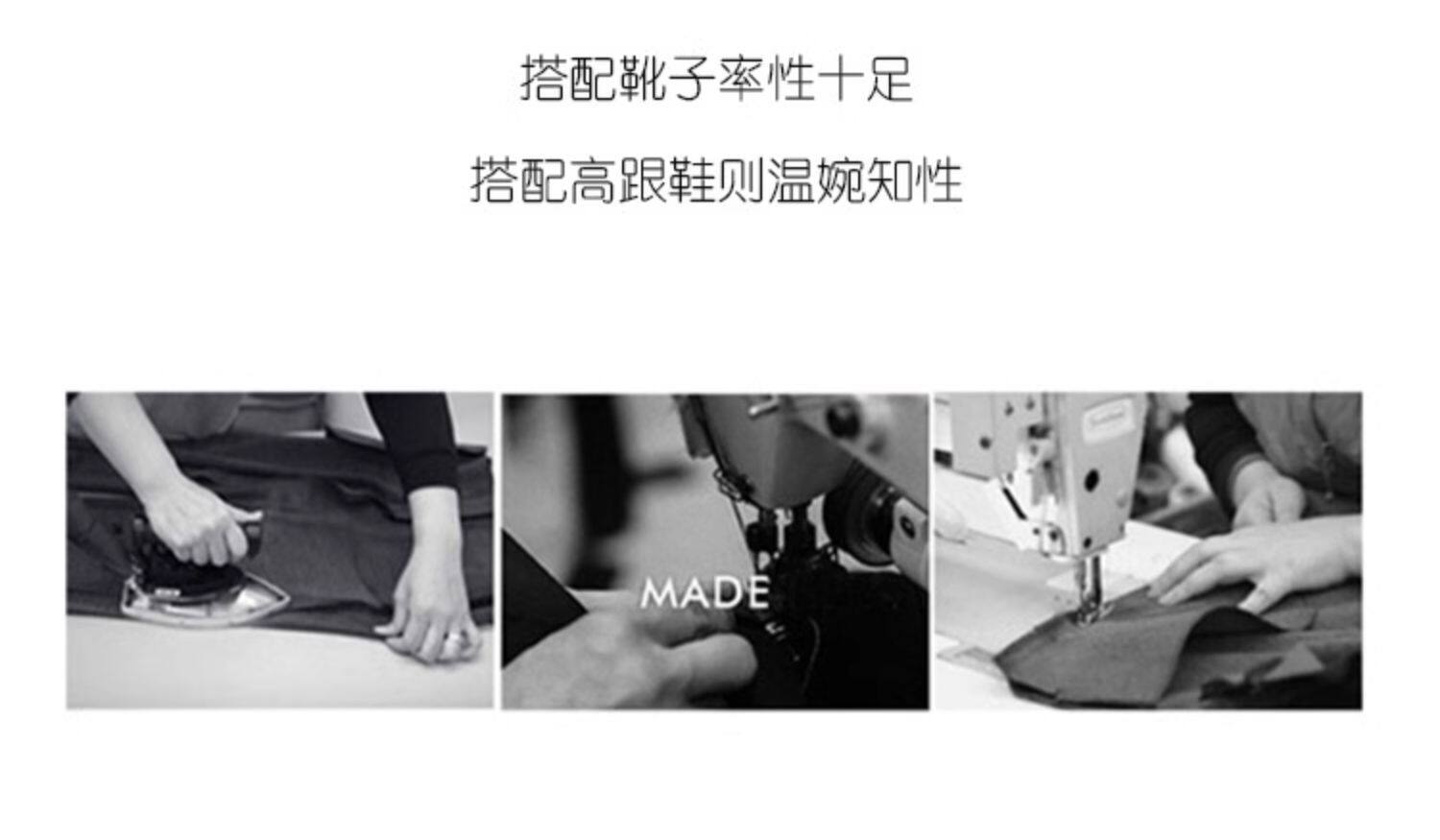 搭配靴子率性十足

搭配高跟鞋则温婉知性

MADE