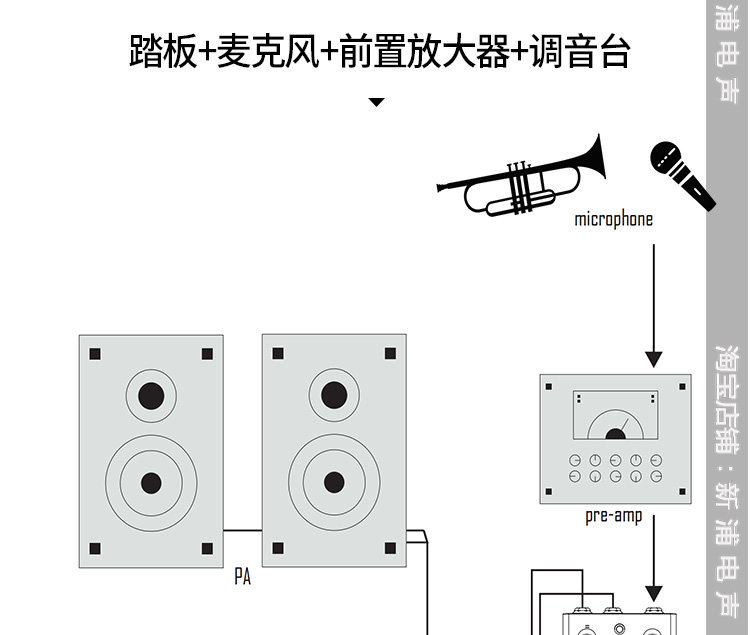 踏板+麦克风+前置放大器+调音台

microphone

pre-amp

PA

浦电声

淘宝店铺：新浦电声