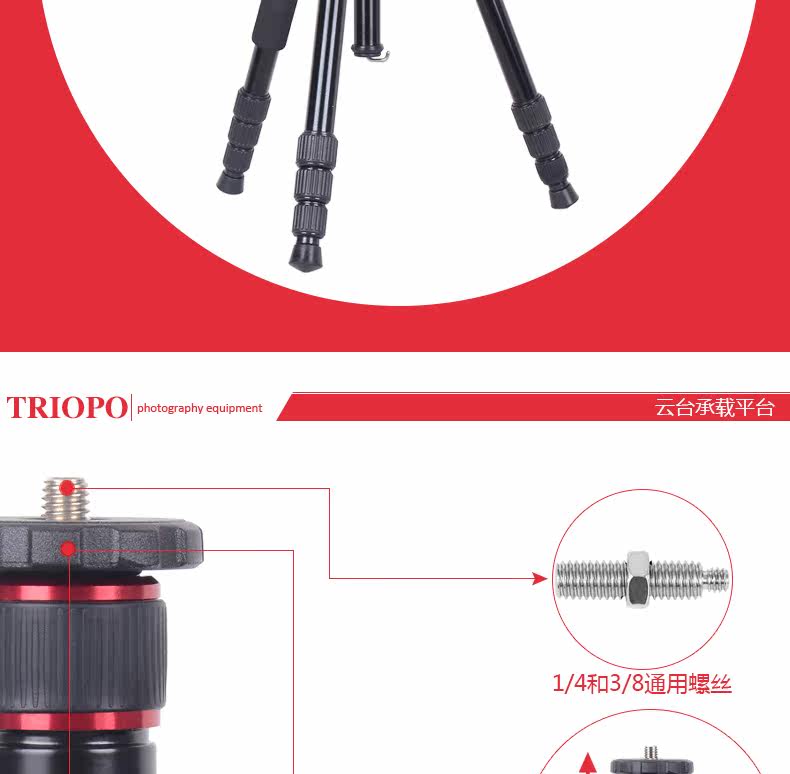 TRIOPO photography equipment

云台承载平台

1/4和3/8通用螺丝