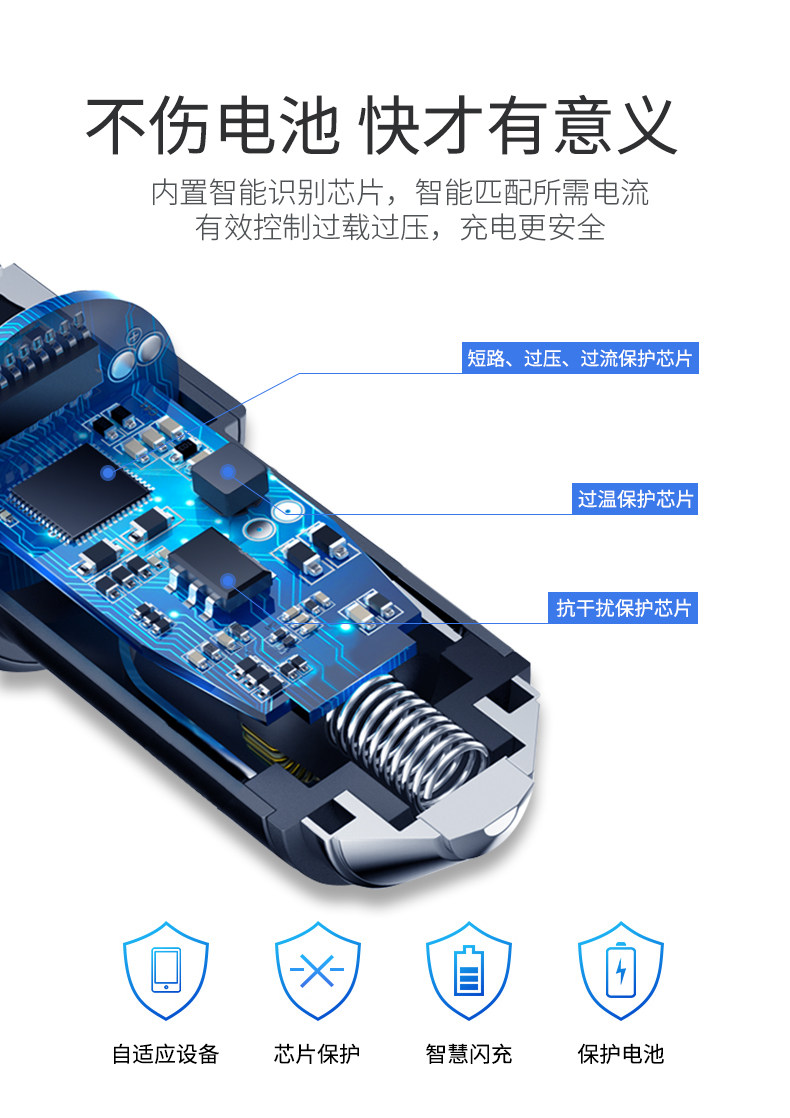 不伤电池 快才有意义

内置智能识别芯片，智能匹配所需电流
有效控制过载过压，充电更安全

短路、过压、过流保护芯片

过温保护芯片

抗干扰保护芯片

自适应设备

芯片保护

智慧闪充

保护电池