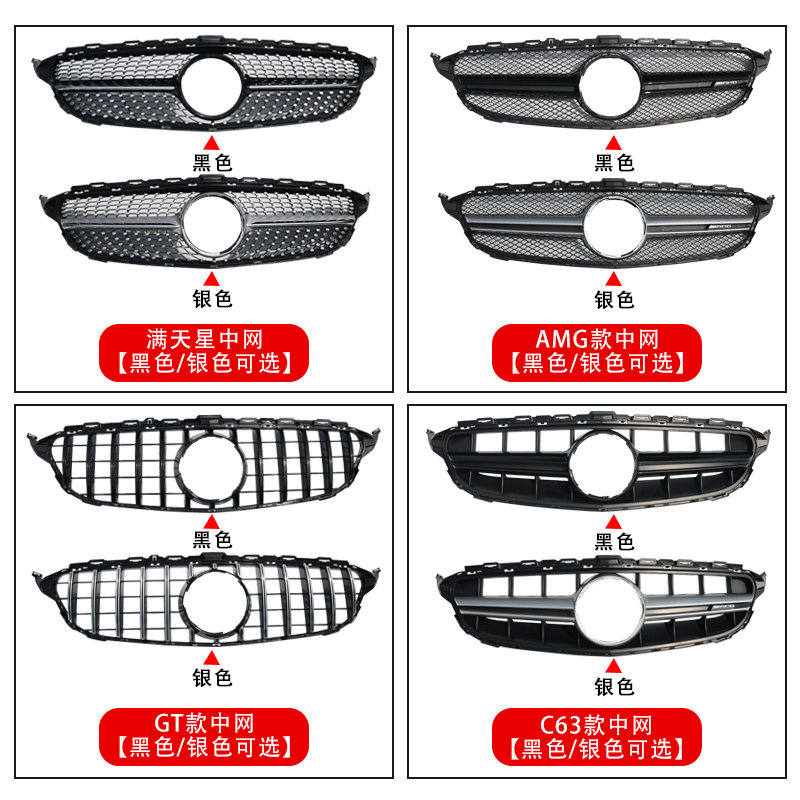 黑色

银色

满天星中网
【黑色/银色可选】

黑色

银色

AMG款中网
【黑色/银色可选】

黑色

银色

GT款中网
【黑色/银色可选】

黑色

银色

C63款中网
【黑色/银色可选】