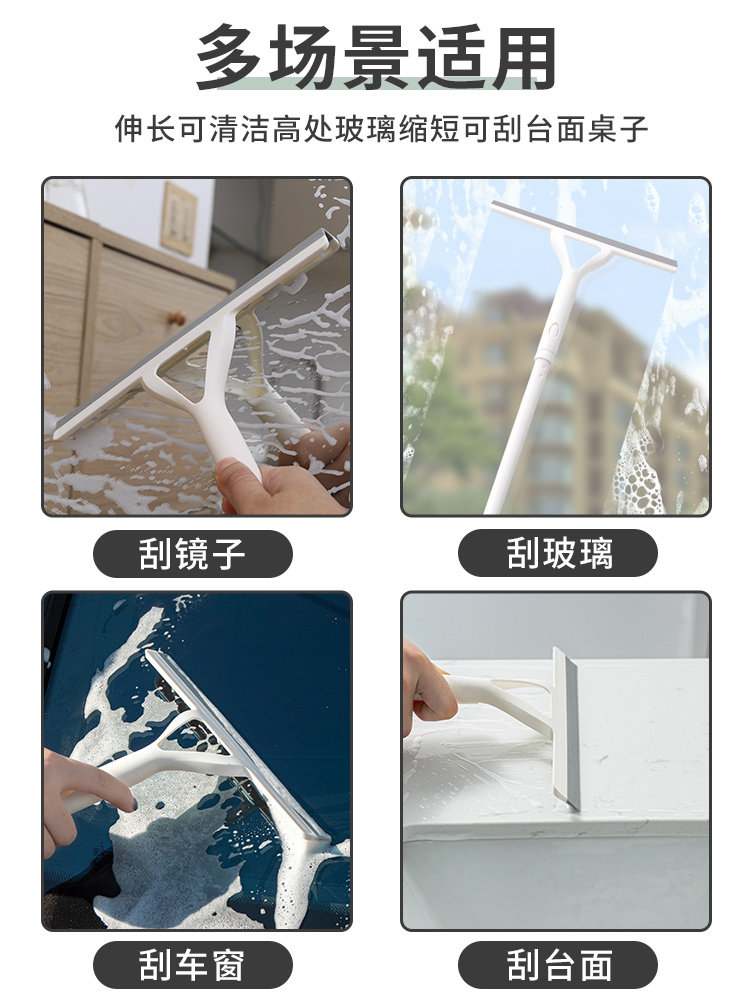 多场景适用

伸长可清洁高处玻璃缩短可刮台面桌子

刮镜子

刮玻璃

刮车窗

刮台面