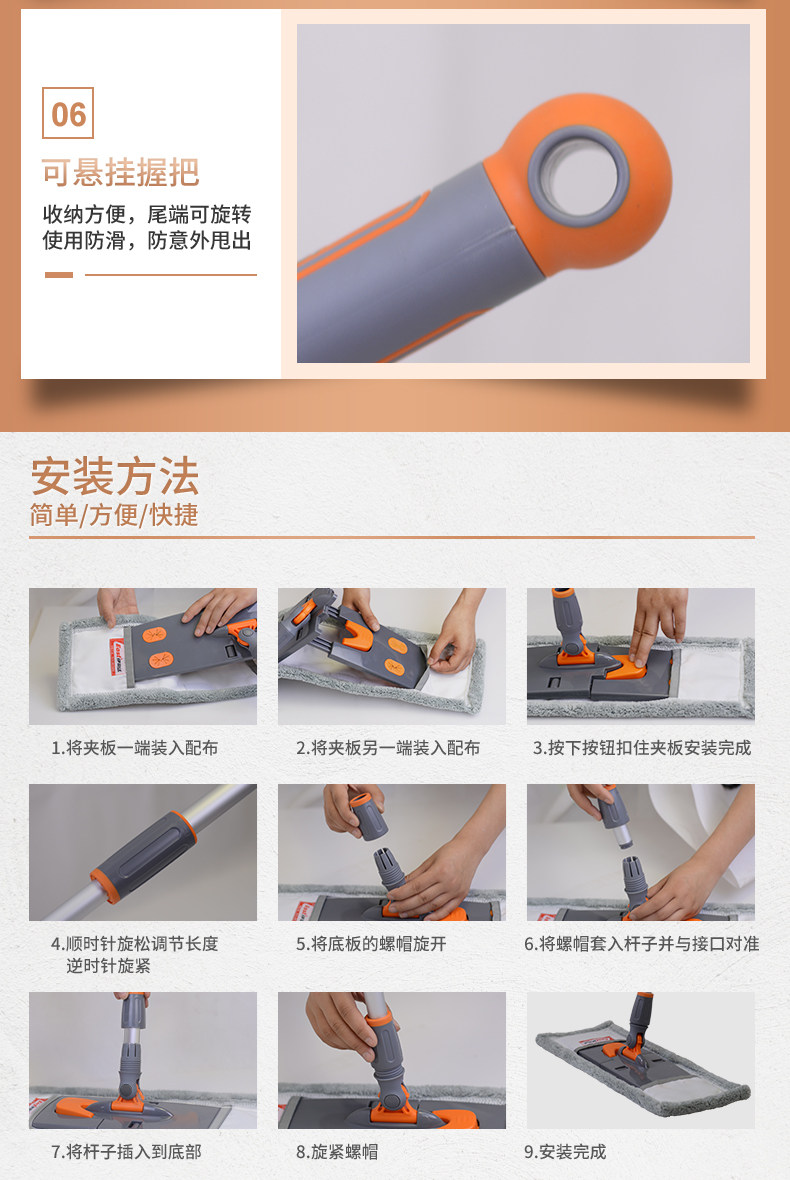 06

可悬挂握把

收纳方便，尾端可旋转
使用防滑，防意外甩出

安装方法
简单/方便/快捷

1.将夹板一端装入配布

2.将夹板另一端装入配布

3.按下按钮扣住夹板安装完成

4.顺时针旋松调节长度
逆时针旋紧

5.将底板的螺帽旋开

6.将螺帽套入杆子并与接口对准

7.将杆子插入到底部

8.旋紧螺帽

9.安装完成