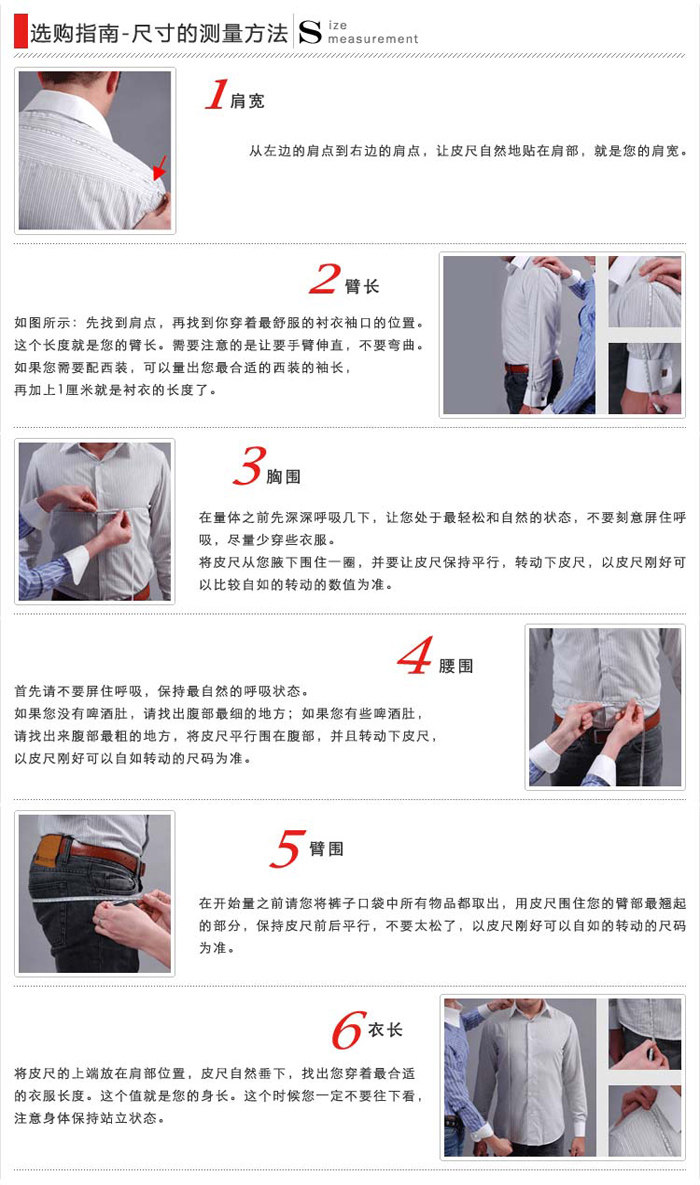 选购指南-尺寸的测量方法 Size measurement

1 肩宽

从左边的肩点到右边的肩点，让皮尺自然地贴在肩部，就是您的肩宽。

2 臂长

如图所示：先找到肩点，再找到你穿着最舒服的衬衣袖口的位置。这个长度就是您的臂长。需要注意的是让要手臂伸直，不要弯曲。如果您需要配西装，可以量出您最合适的西装的袖长，再加上1厘米就是衬衣的长度了。

3 胸围

在量体之前先深深呼吸几下，让您处于最轻松和自然的状态，不要刻意屏住呼吸，尽量少穿些衣服。
将皮尺从您腋下围住一圈，并要让皮尺保持平行，转动下皮尺，以皮尺刚好可以比较自如的转动的数值为准。

4 腰围

首先请不要屏住呼吸，保持最自然的呼吸状态。
如果您没有啤酒肚，请找出腹部最细的地方；如果您有些啤酒肚，请找出来腹部最粗的地方，将皮尺平行围在腹部，并且转动下皮尺，以皮尺刚好可以自如转动的尺码为准。

5 臀围

在开始量之前请您将裤子口袋中所有物品都取出，用皮尺围住您的臀部最翘起的部分，保持皮尺前后平行，不要太松了，以皮尺刚好可以自如的转动的尺码为准。

6 衣长

将皮尺的上端放在肩部位置，皮尺自然垂下，找出您穿着最合适的衣服长度。这个值就是您的身长。这个时候您一定不要往下看，注意身体保持站立状态。