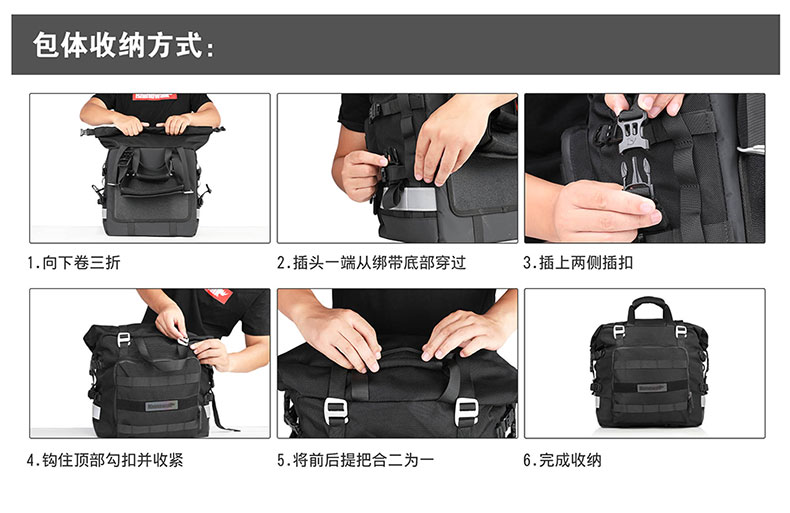 包体收纳方式：

1.向下卷三折

2.插头一端从绑带底部穿过

3.插上两侧插扣

4.钩住顶部勾扣并收紧

5.将前后提把合二为一

6.完成收纳