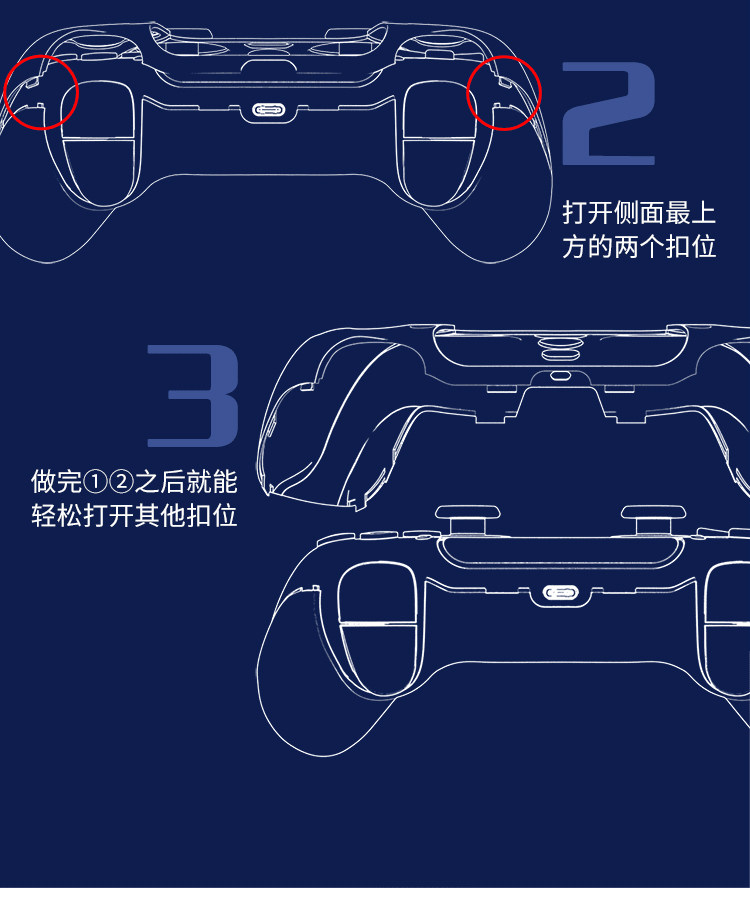 2

打开侧面最上方的两个扣位

3

做完①②之后就能轻松打开其他扣位