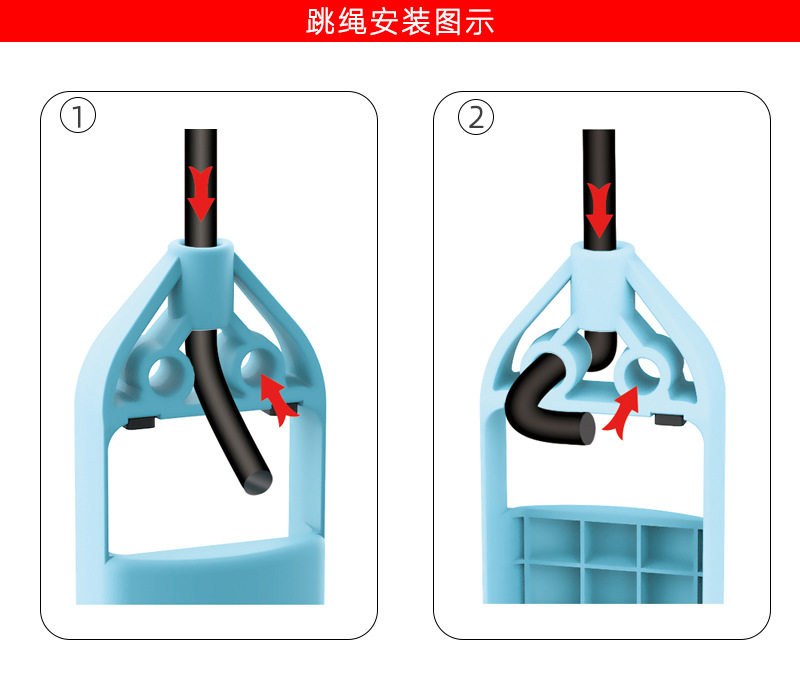 跳绳安装图示

①

②