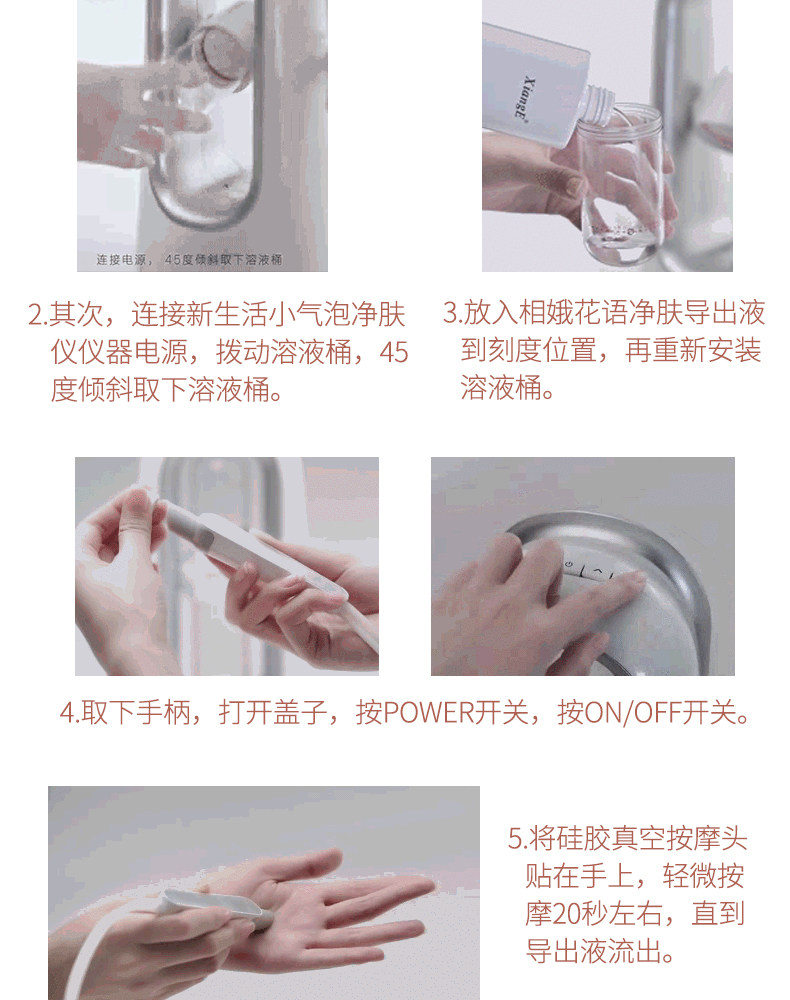 连接电源，45度倾斜取下溶液桶

XiangE

2.其次，连接新生活小气泡净肤仪仪器电源，拨动溶液桶，45度倾斜取下溶液桶。

3.放入相娥花语净肤导出液到刻度位置，再重新安装溶液桶。

4.取下手柄，打开盖子，按POWER开关，按ON/OFF开关。

5.将硅胶真空按摩头贴在手上，轻微按摩20秒左右，直到导出液流出。