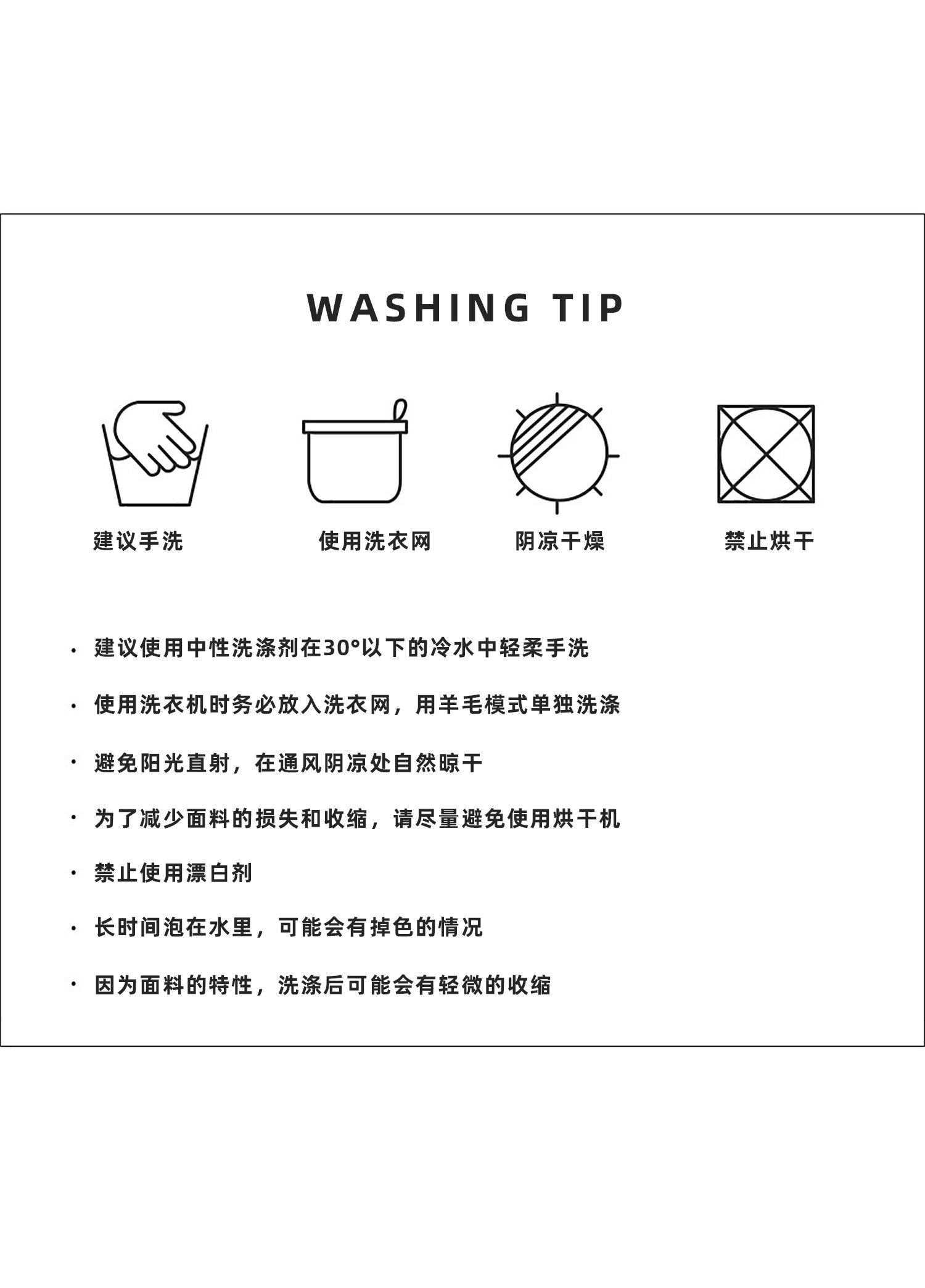 WASHING TIP

建议手洗

使用洗衣网

阴凉干燥

禁止烘干

· 建议使用中性洗涤剂在30°以下的冷水中轻柔手洗

· 使用洗衣机时务必放入洗衣网，用羊毛模式单独洗涤

· 避免阳光直射，在通风阴凉处自然晾干

· 为了减少面料的损失和收缩，请尽量避免使用烘干机

· 禁止使用漂白剂

· 长时间泡在水里，可能会有掉色的情况

· 因为面料的特性，洗涤后可能会有轻微的收缩