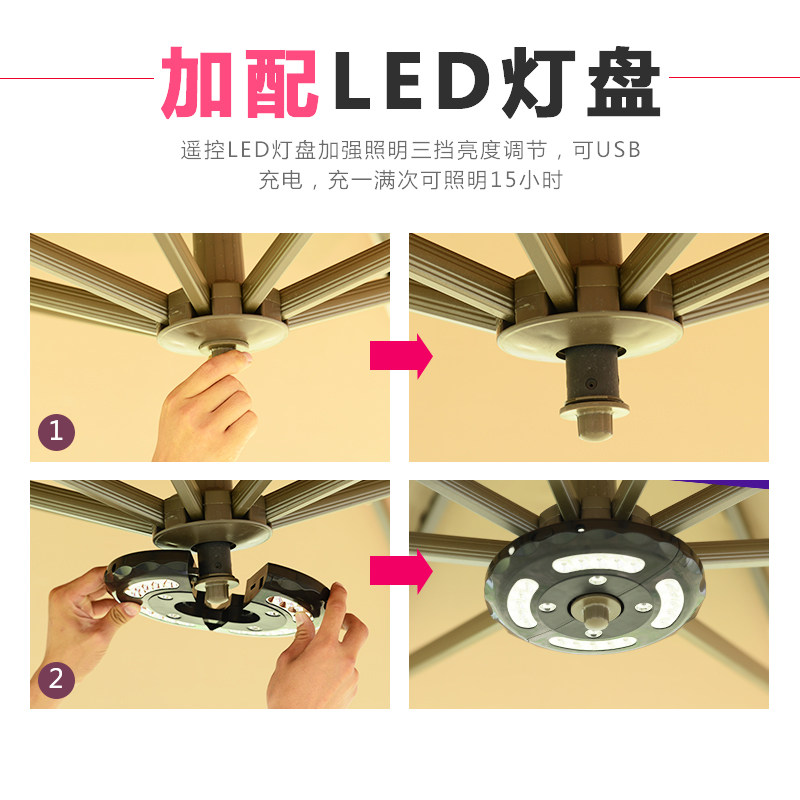 加配LED灯盘

遥控LED灯盘加强照明三挡亮度调节，可USB充电，充一满次可照明15小时

1

2