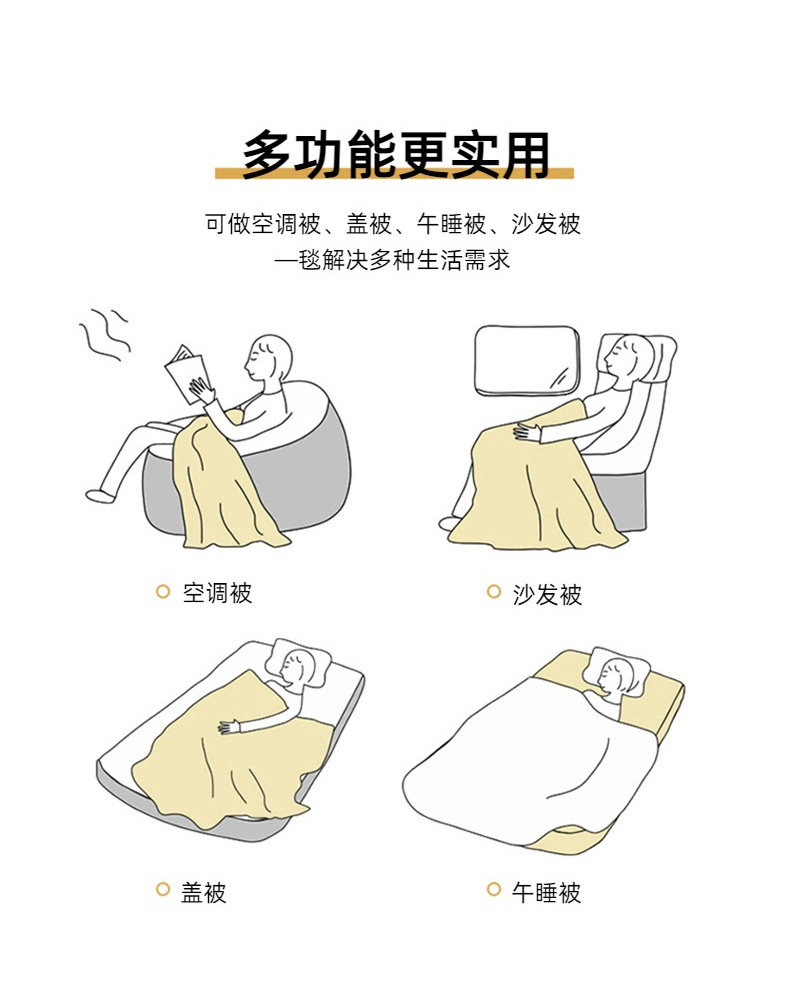 多功能更实用

可做空调被、盖被、午睡被、沙发被
一毯解决多种生活需求

空调被

沙发被

盖被

午睡被