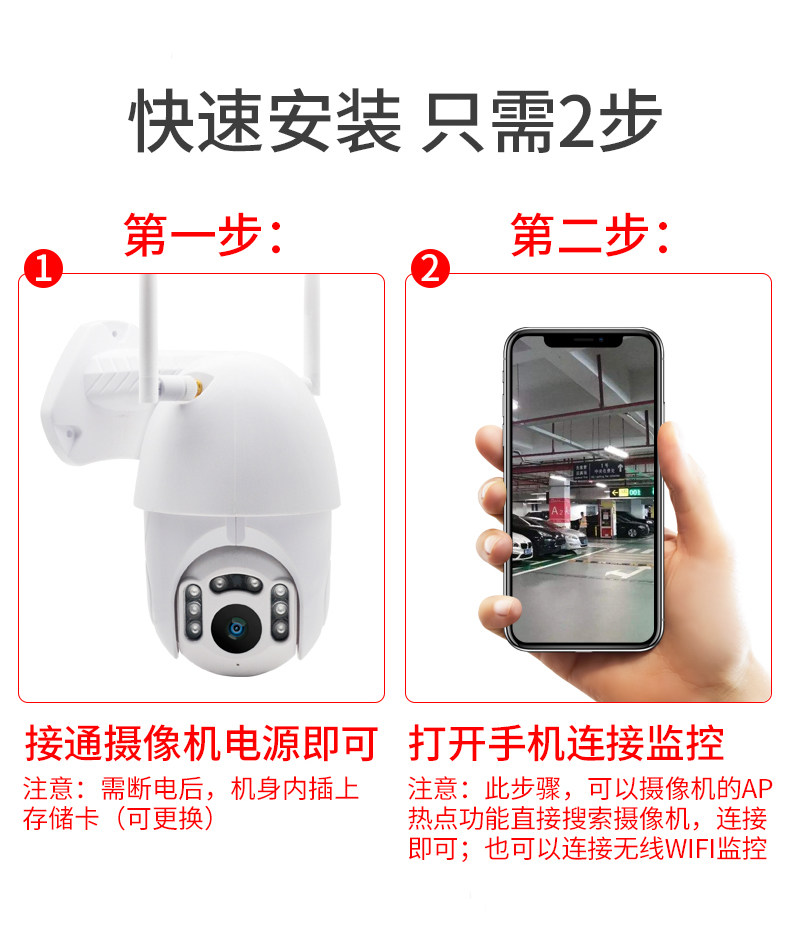 快速安装 只需2步

第一步：

1

接通摄像机电源即可

注意：需断电后，机身内插上存储卡（可更换）

第二步：

2

打开手机连接监控

注意：此步骤，可以摄像机的AP热点功能直接搜索摄像机，连接即可；也可以连接无线WIFI监控