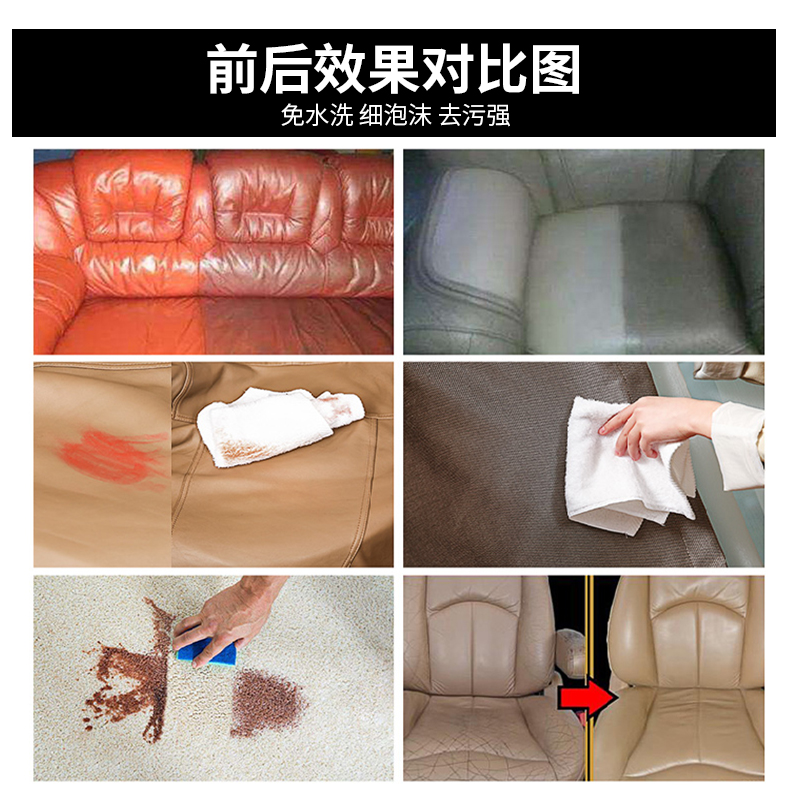 前后效果对比图
免水洗 细泡沫 去污强