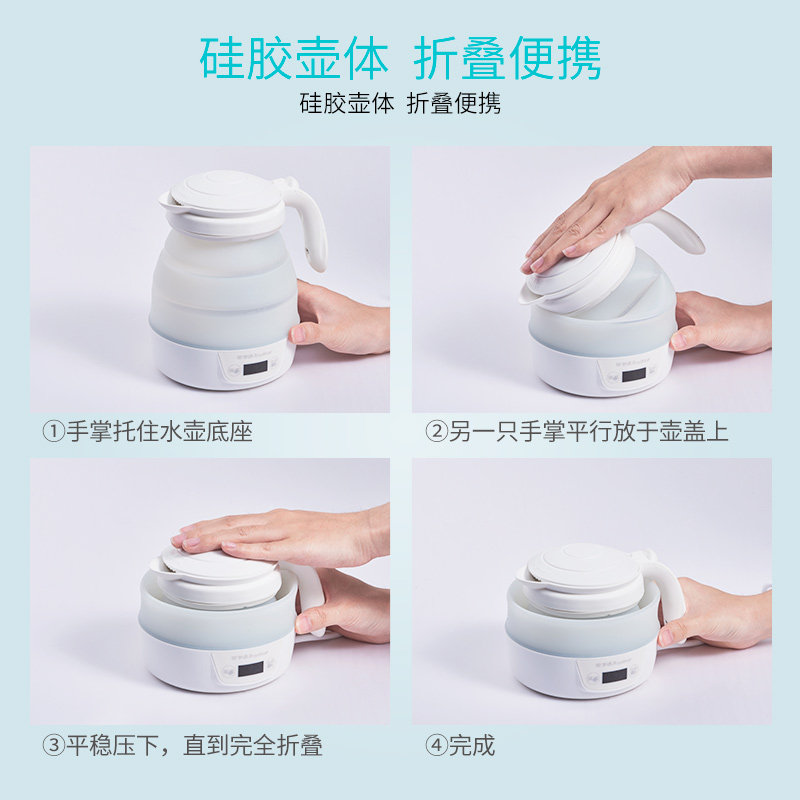 硅胶壶体 折叠便携

硅胶壶体 折叠便携

①手掌托住水壶底座

②另一只手掌平行放于壶盖上

③平稳压下，直到完全折叠

④完成