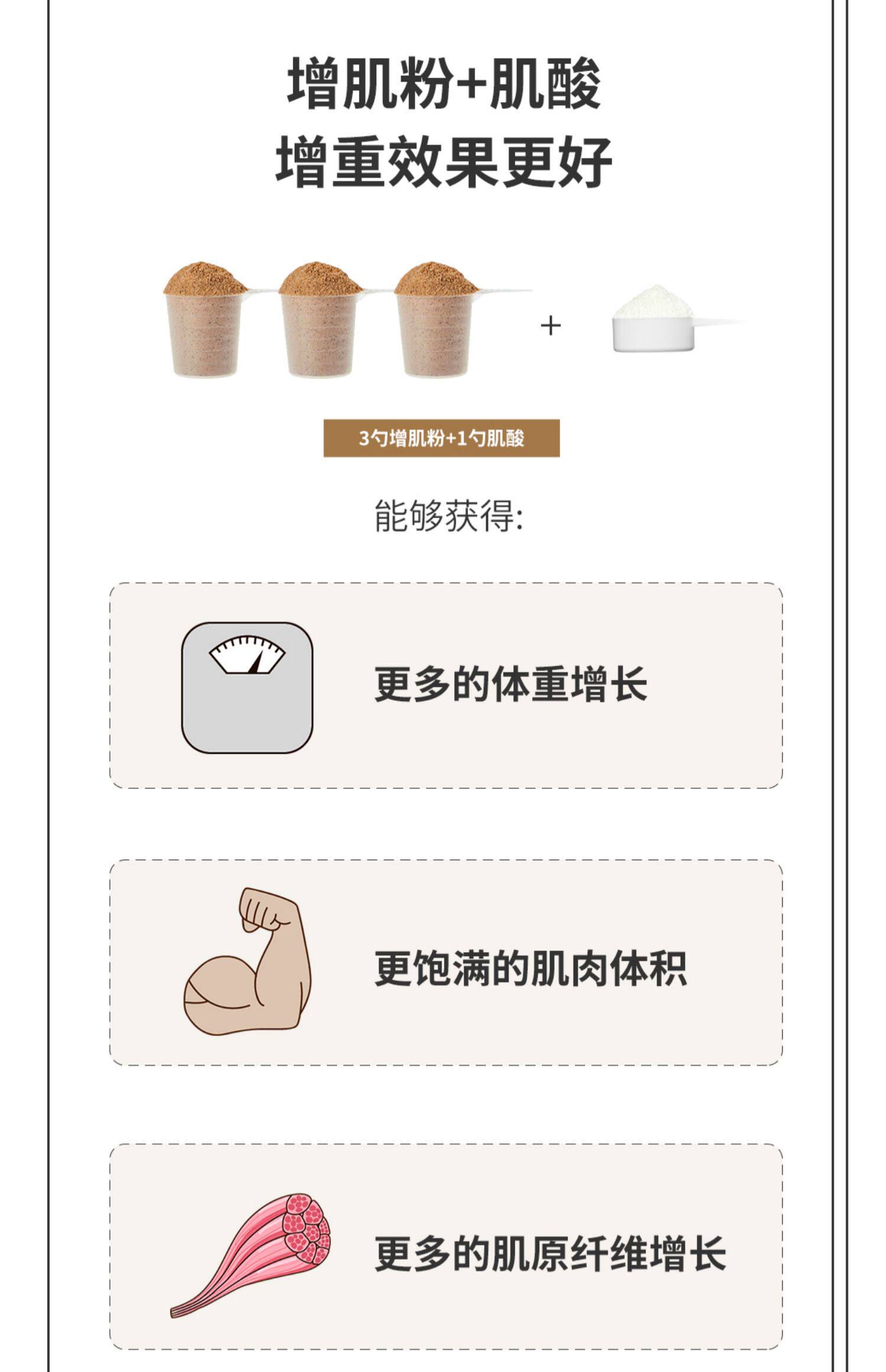 增肌粉+肌酸
增重效果更好

+

3勺增肌粉+1勺肌酸

能够获得:

更多的体重增长

更饱满的肌肉体积

更多的肌原纤维增长