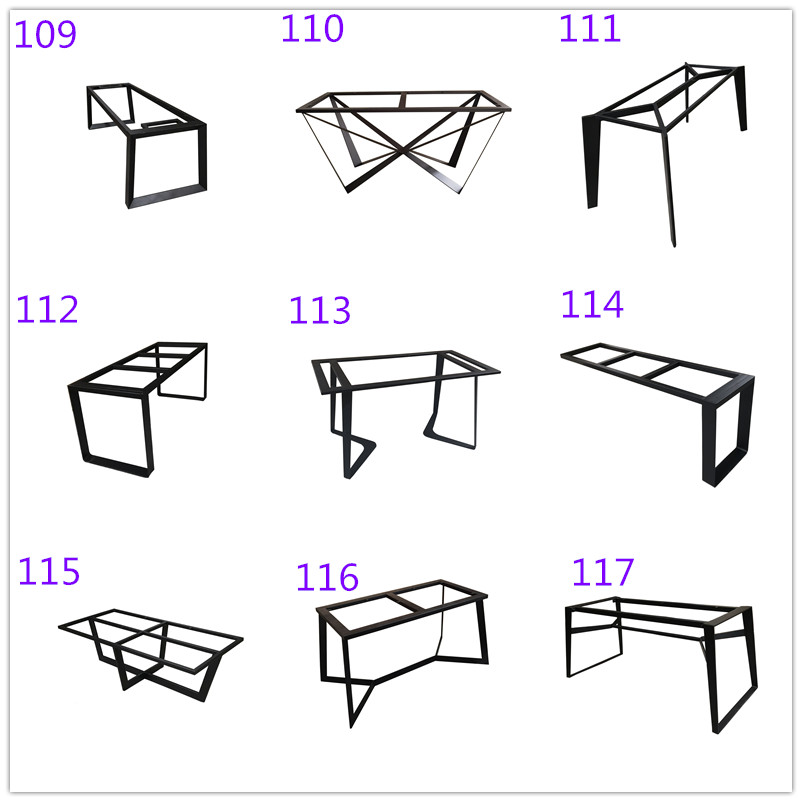 109

110

111

112

113

114

115

116

117