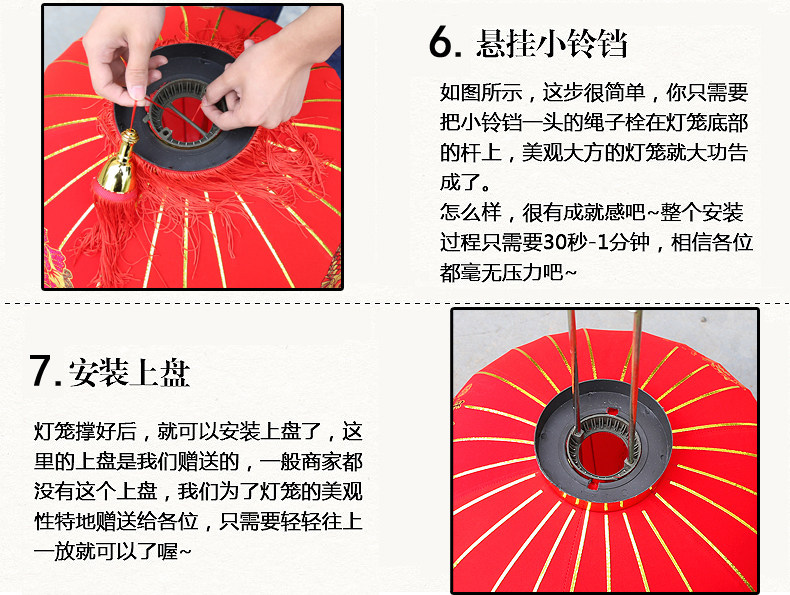 6. 悬挂小铃铛

如图所示，这步很简单，你只需要把小铃铛一头的绳子栓在灯笼底部的杆上，美观大方的灯笼就大功告成了。
怎么样，很有成就感吧~整个安装过程只需要30秒-1分钟，相信各位都毫无压力吧~

7. 安装上盘

灯笼撑好后，就可以安装上盘了，这里的上盘是我们赠送的，一般商家都没有这个上盘，我们为了灯笼的美观性特地赠送给各位，只需要轻轻往上一放就可以了喔~