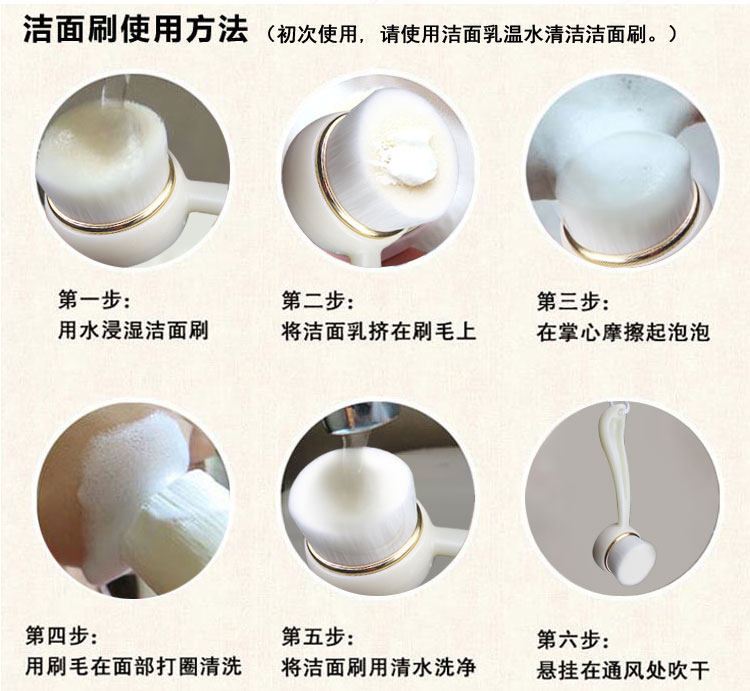 洁面刷使用方法（初次使用，请使用洁面乳温水清洁洁面刷。）

第一步：
用水浸湿洁面刷

第二步：
将洁面乳挤在刷毛上

第三步：
在掌心摩擦起泡泡

第四步：
用刷毛在面部打圈清洗

第五步：
将洁面刷用清水洗净

第六步：
悬挂在通风处吹干