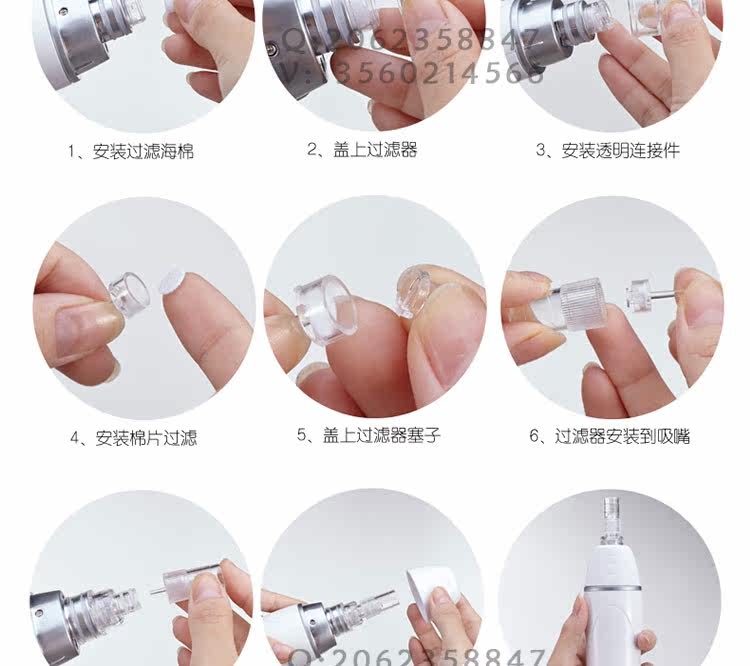 Q:2062358847
V:13560214566

1、安装过滤海棉

2、盖上过滤器

3、安装透明连接件

4、安装棉片过滤

5、盖上过滤器塞子

6、过滤器安装到吸嘴

Q:2062358847