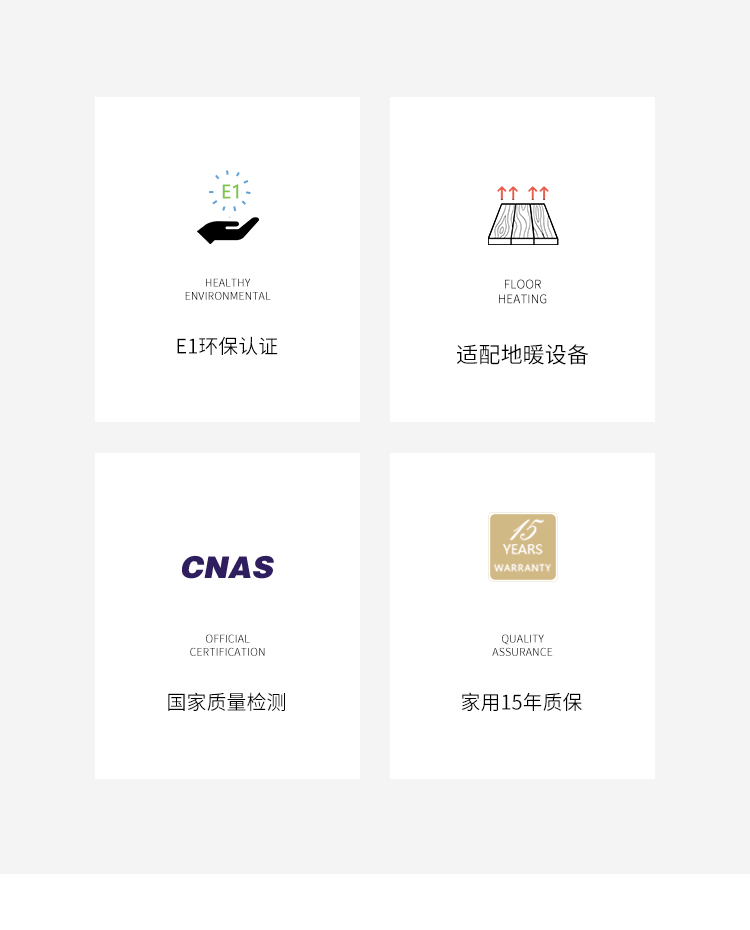 E1

HEALTHY
ENVIRONMENTAL

E1环保认证

FLOOR
HEATING

适配地暖设备

CNAS

OFFICIAL
CERTIFICATION

国家质量检测

15
YEARS
WARRANTY

QUALITY
ASSURANCE

家用15年质保