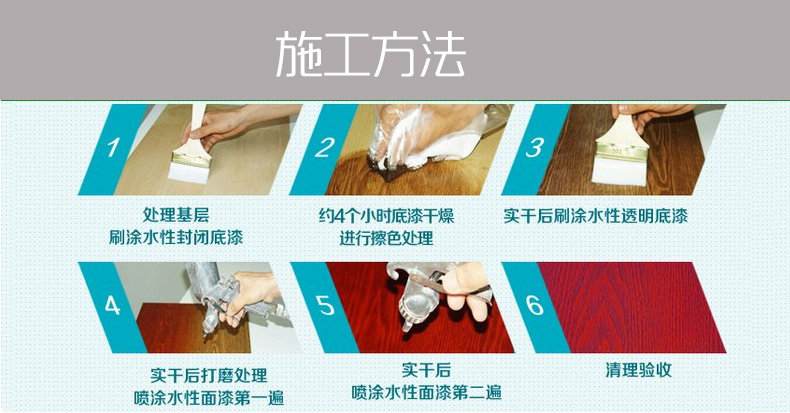 施工方法

1

处理基层
刷涂水性封闭底漆

2

约4个小时底漆干燥
进行擦色处理

3

实干后刷涂水性透明底漆

4

实干后打磨处理
喷涂水性面漆第一遍

5

实干后
喷涂水性面漆第二遍

6

清理验收