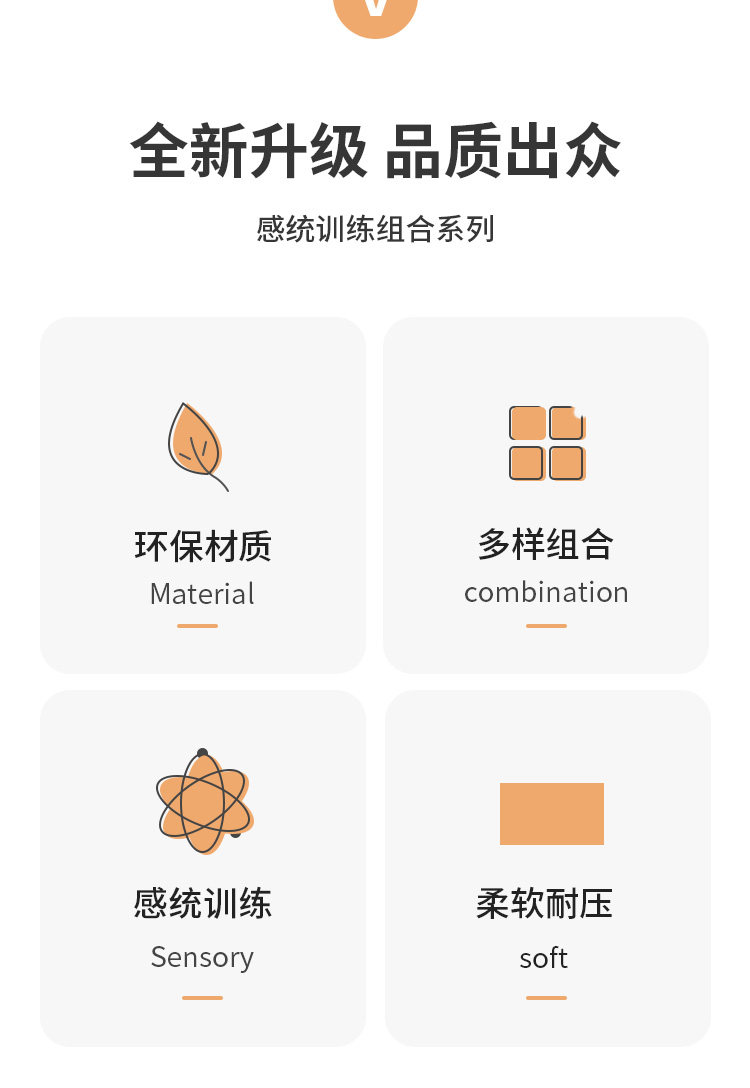 全新升级 品质出众

感统训练组合系列

环保材质
Material

多样组合
combination

感统训练
Sensory

柔软耐压
soft