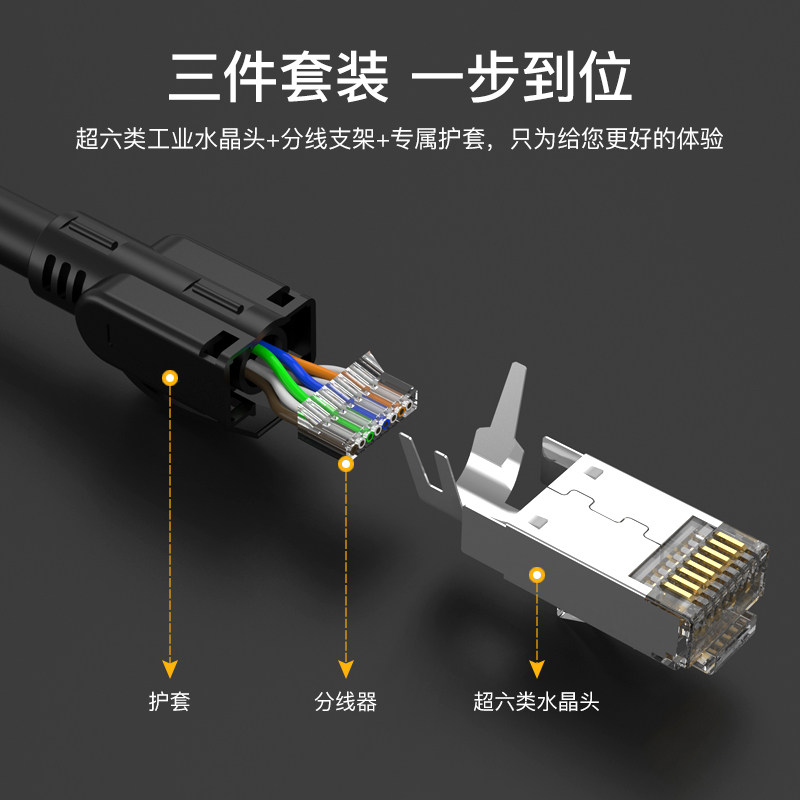 三件套装 一步到位

超六类工业水晶头+分线支架+专属护套，只为给您更好的体验

护套

分线器

超六类水晶头