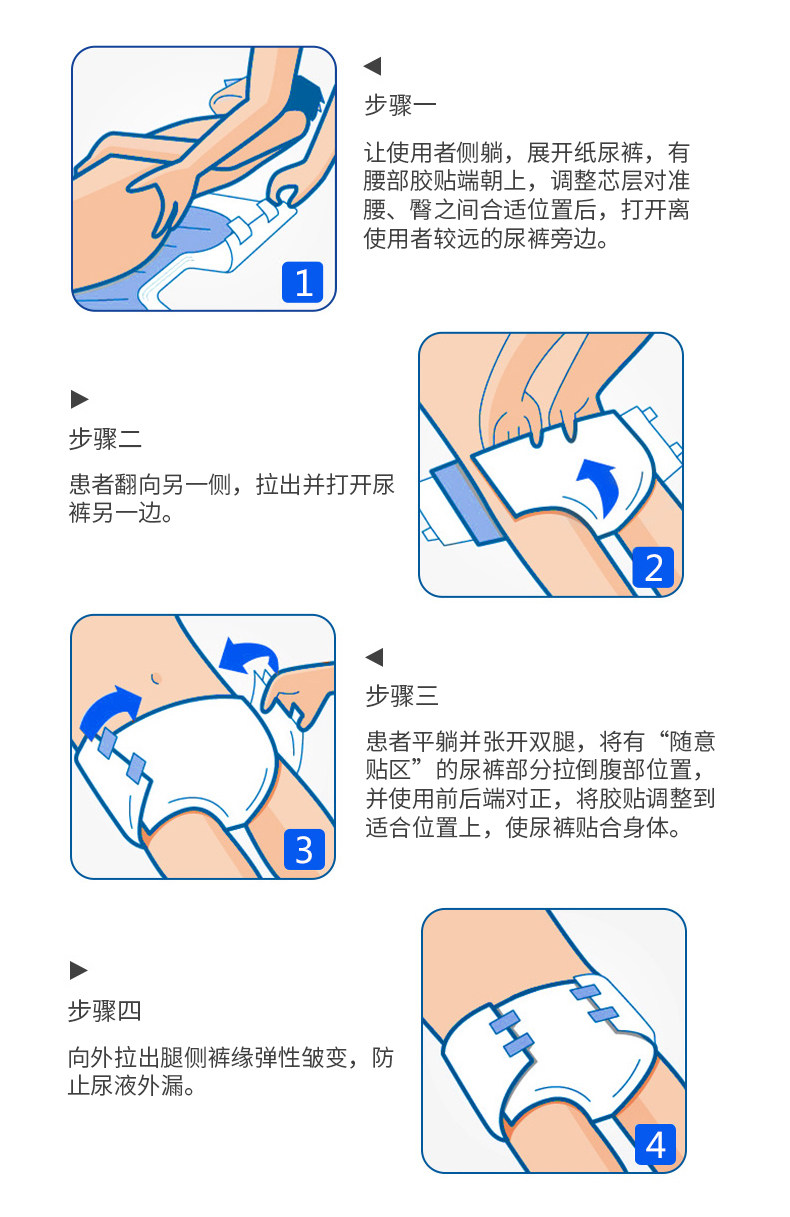 1

◀

步骤一

让使用者侧躺，展开纸尿裤，有腰部胶贴端朝上，调整芯层对准腰、臀之间合适位置后，打开离使用者较远的尿裤旁边。

▶

步骤二

患者翻向另一侧，拉出并打开尿裤另一边。

2

3

◀

步骤三

患者平躺并张开双腿，将有“随意贴区”的尿裤部分拉倒腹部位置，并使用前后端对正，将胶贴调整到适合位置上，使尿裤贴合身体。

▶

步骤四

向外拉出腿侧裤缘弹性皱变，防止尿液外漏。

4