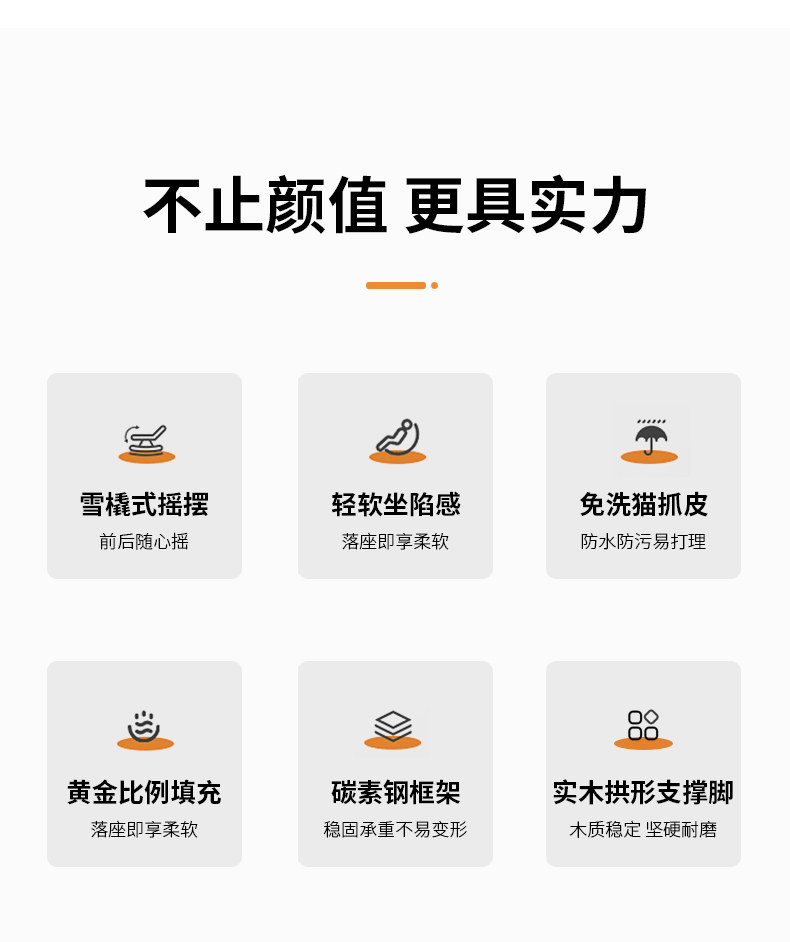 不止颜值 更具实力

雪橇式摇摆
前后随心摇

轻软坐陷感
落座即享柔软

免洗猫抓皮
防水防污易打理

黄金比例填充
落座即享柔软

碳素钢框架
稳固承重不易变形

实木拱形支撑脚
木质稳定 坚硬耐磨