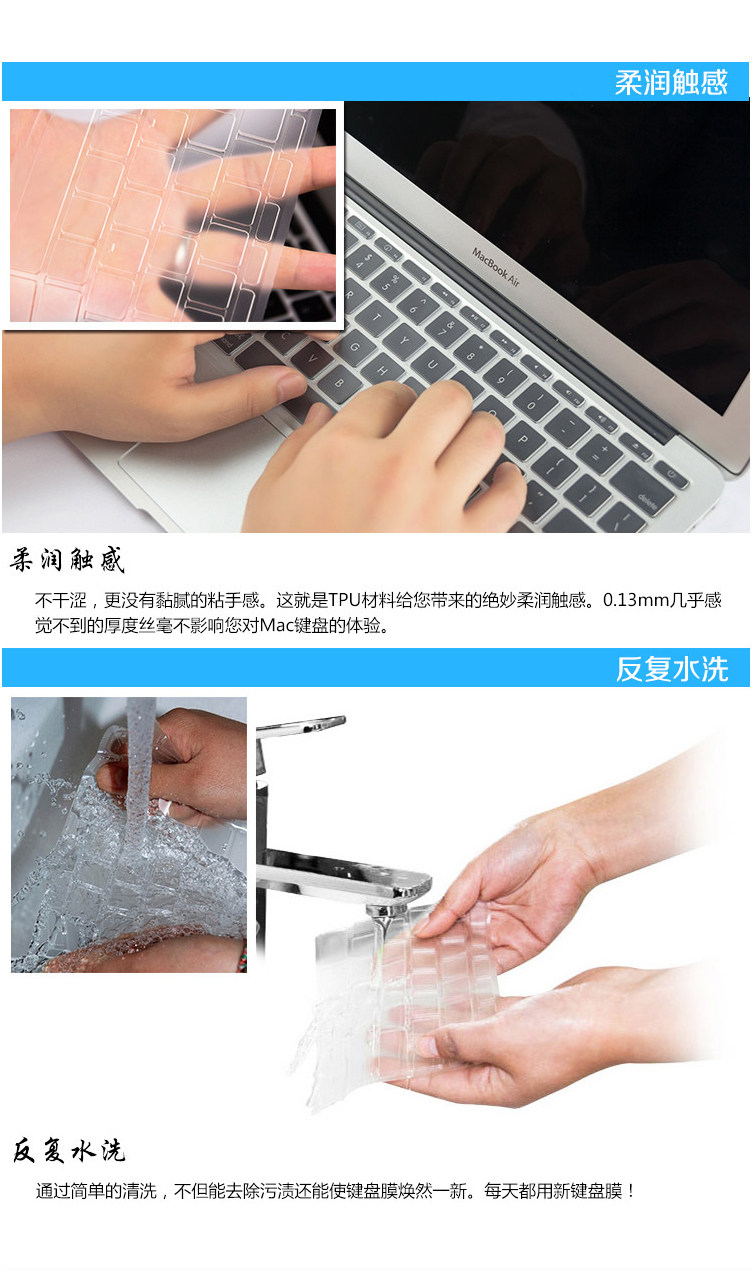 柔润触感

MacBook Air

柔润触感

不干涩，更没有黏腻的粘手感。这就是TPU材料给您带来的绝妙柔润触感。0.13mm几乎感觉不到的厚度丝毫不影响您对Mac键盘的体验。

反复水洗

反复水洗

通过简单的清洗，不但能去除污渍还能使键盘膜焕然一新。每天都用新键盘膜！