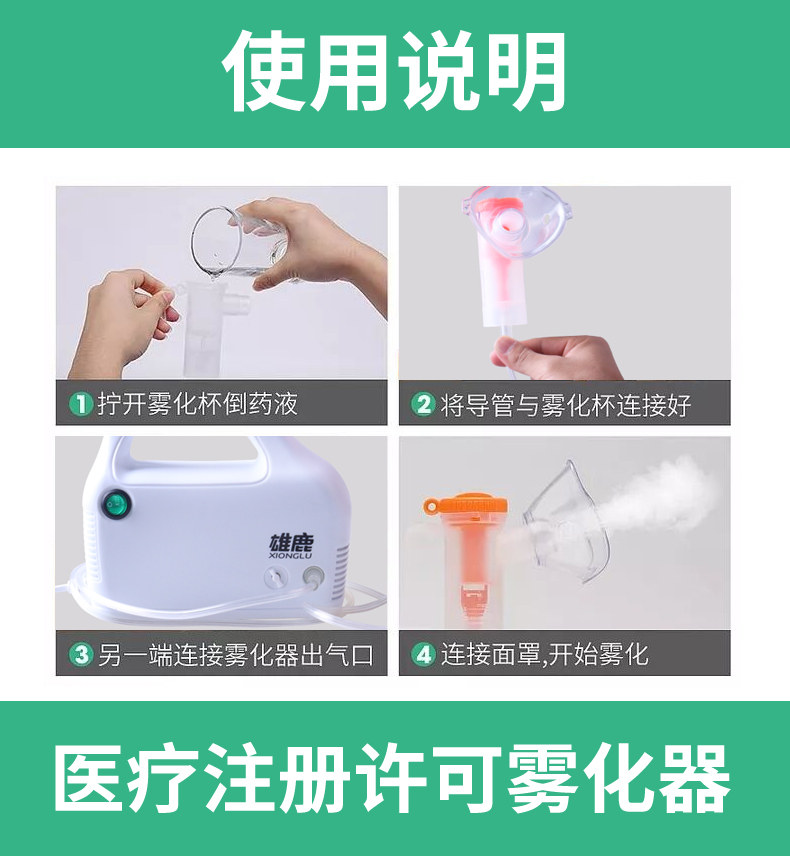 使用说明

1 拧开雾化杯倒药液

2 将导管与雾化杯连接好

雄鹿
XIONGLU

3 另一端连接雾化器出气口

4 连接面罩,开始雾化

医疗注册许可雾化器