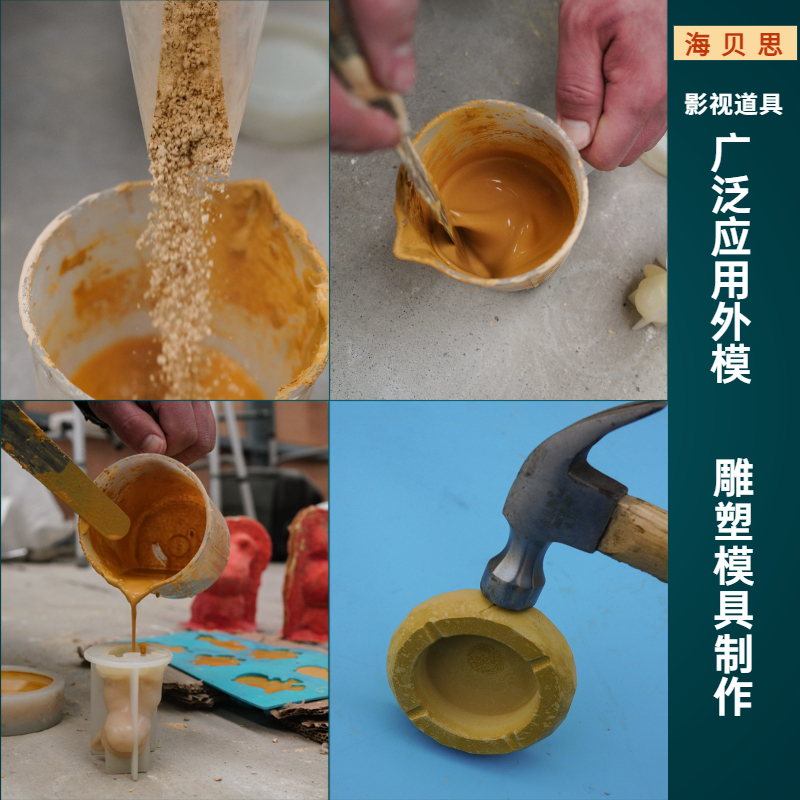 海贝思

影视道具

广泛应用外模

雕塑模具制作