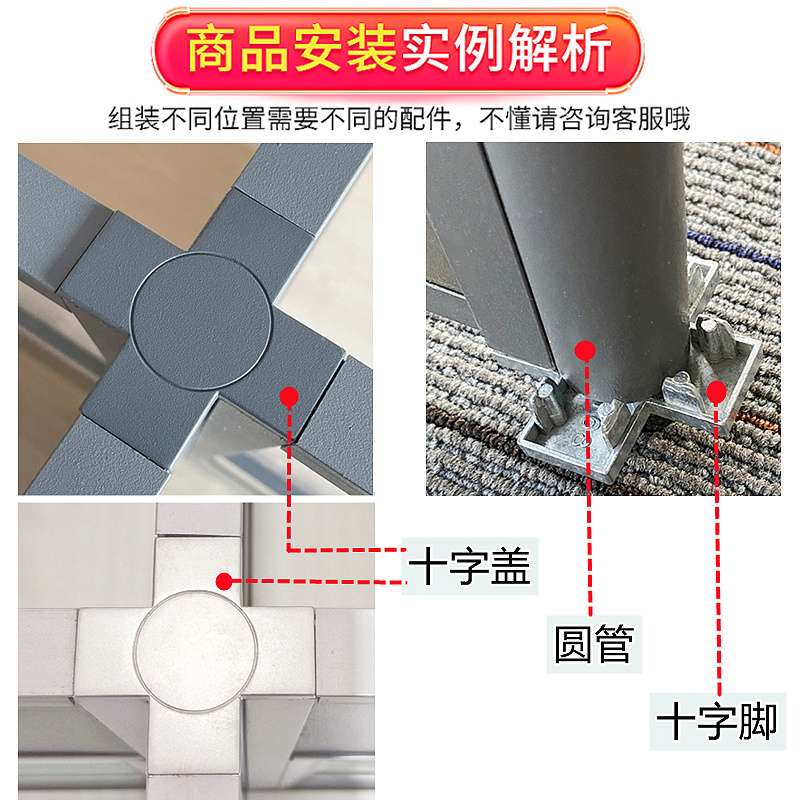 商品安装实例解析

组装不同位置需要不同的配件，不懂请咨询客服哦

十字盖

圆管

十字脚