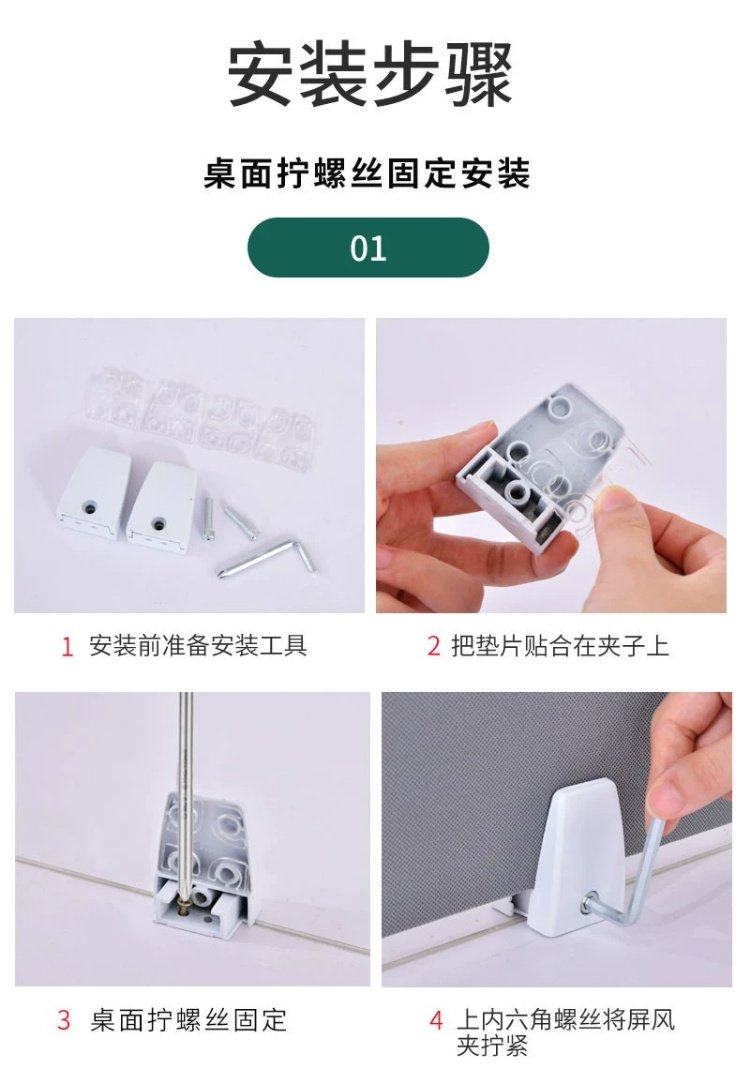 安装步骤

桌面拧螺丝固定安装

01

1 安装前准备安装工具

2 把垫片贴合在夹子上

3 桌面拧螺丝固定

4 上内六角螺丝将屏风夹拧紧