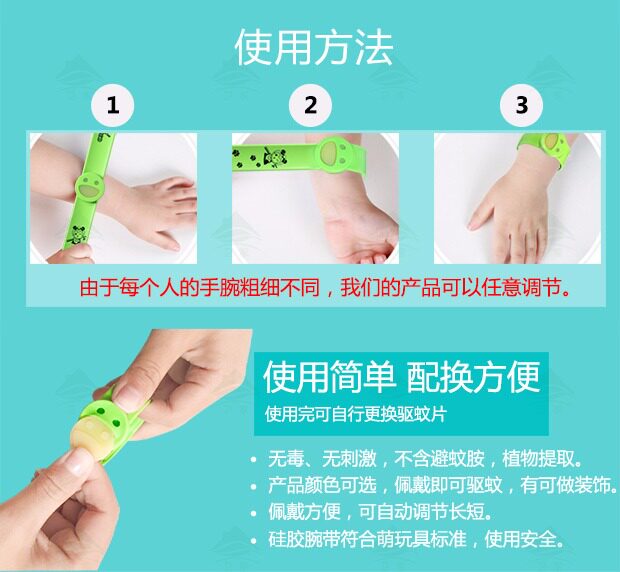 使用方法

1

2

3

由于每个人的手腕粗细不同，我们的产品可以任意调节。

使用简单 配换方便

使用完可自行更换驱蚊片

• 无毒、无刺激，不含避蚊胺，植物提取。
• 产品颜色可选，佩戴即可驱蚊，有可做装饰。
• 佩戴方便，可自动调节长短。
• 硅胶腕带符合萌玩具标准，使用安全。