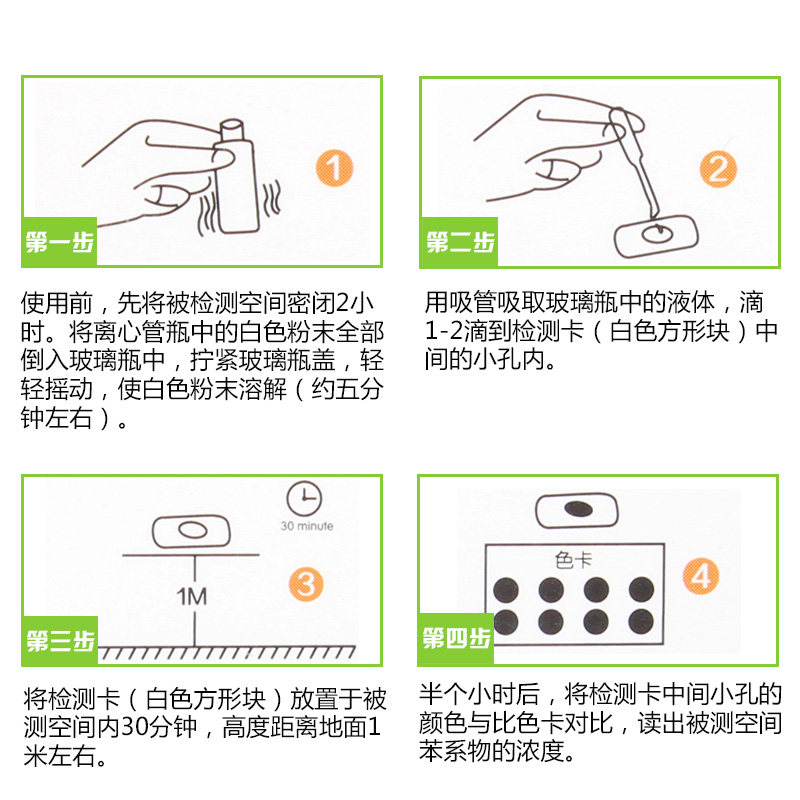 1

第一步

使用前，先将被检测空间密闭2小时。将离心管瓶中的白色粉末全部倒入玻璃瓶中，拧紧玻璃瓶盖，轻轻摇动，使白色粉末溶解（约五分钟左右）。

2

第二步

用吸管吸取玻璃瓶中的液体，滴1-2滴到检测卡（白色方形块）中间的小孔内。

30 minute

1M

3

第三步

将检测卡（白色方形块）放置于被测空间内30分钟，高度距离地面1米左右。

色卡

4

第四步

半个小时后，将检测卡中间小孔的颜色与比色卡对比，读出被测空间苯系物的浓度。